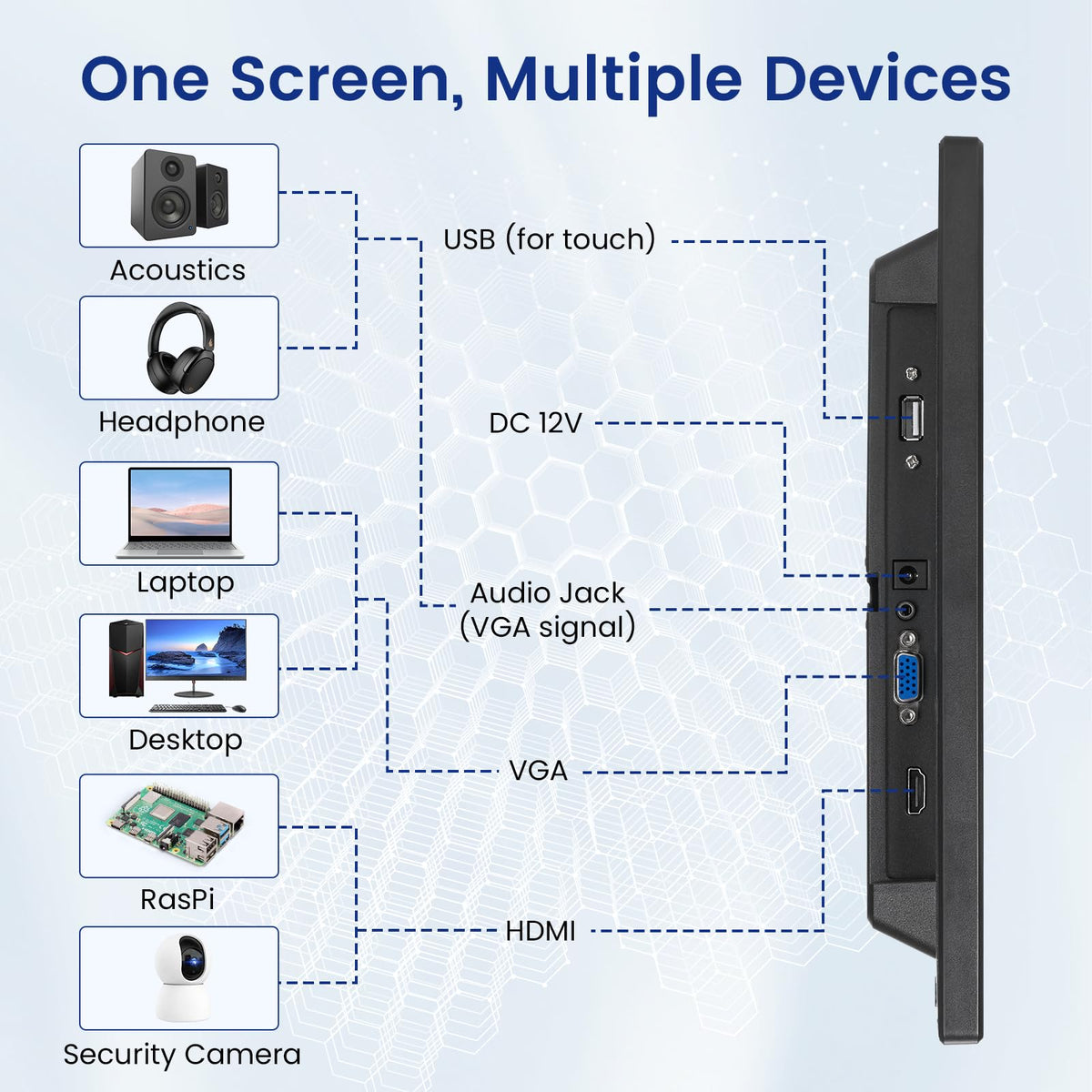 One Screen, Multiple Devices

Acoustics

Headphone

Laptop

Desktop

RasPi

Security Camera

USB (for touch)

DC 12V

Audio Jack
(VGA signal)

VGA

HDMI