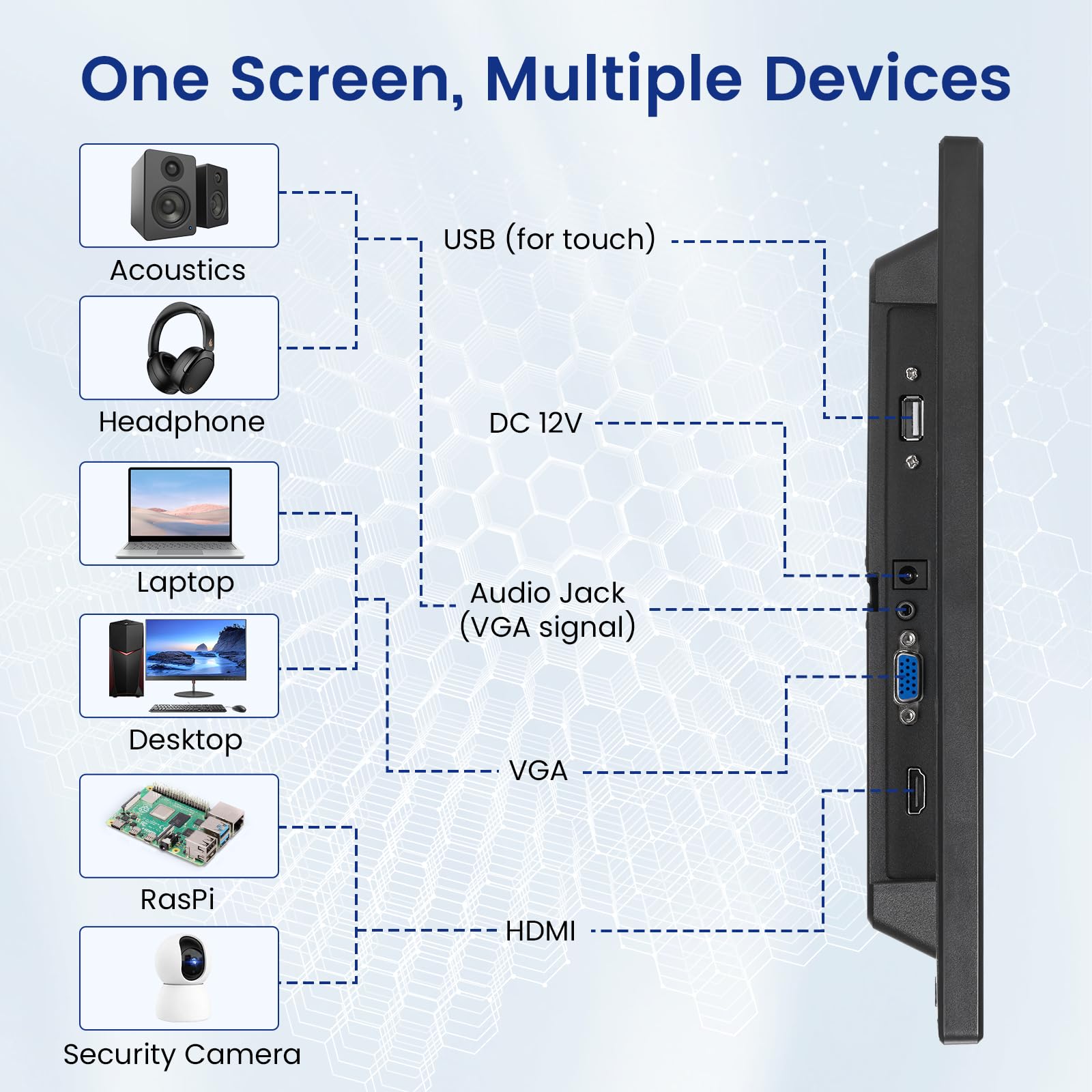 One Screen, Multiple Devices

Acoustics

Headphone

Laptop

Desktop

RasPi

Security Camera

USB (for touch)

DC 12V

Audio Jack
(VGA signal)

VGA

HDMI