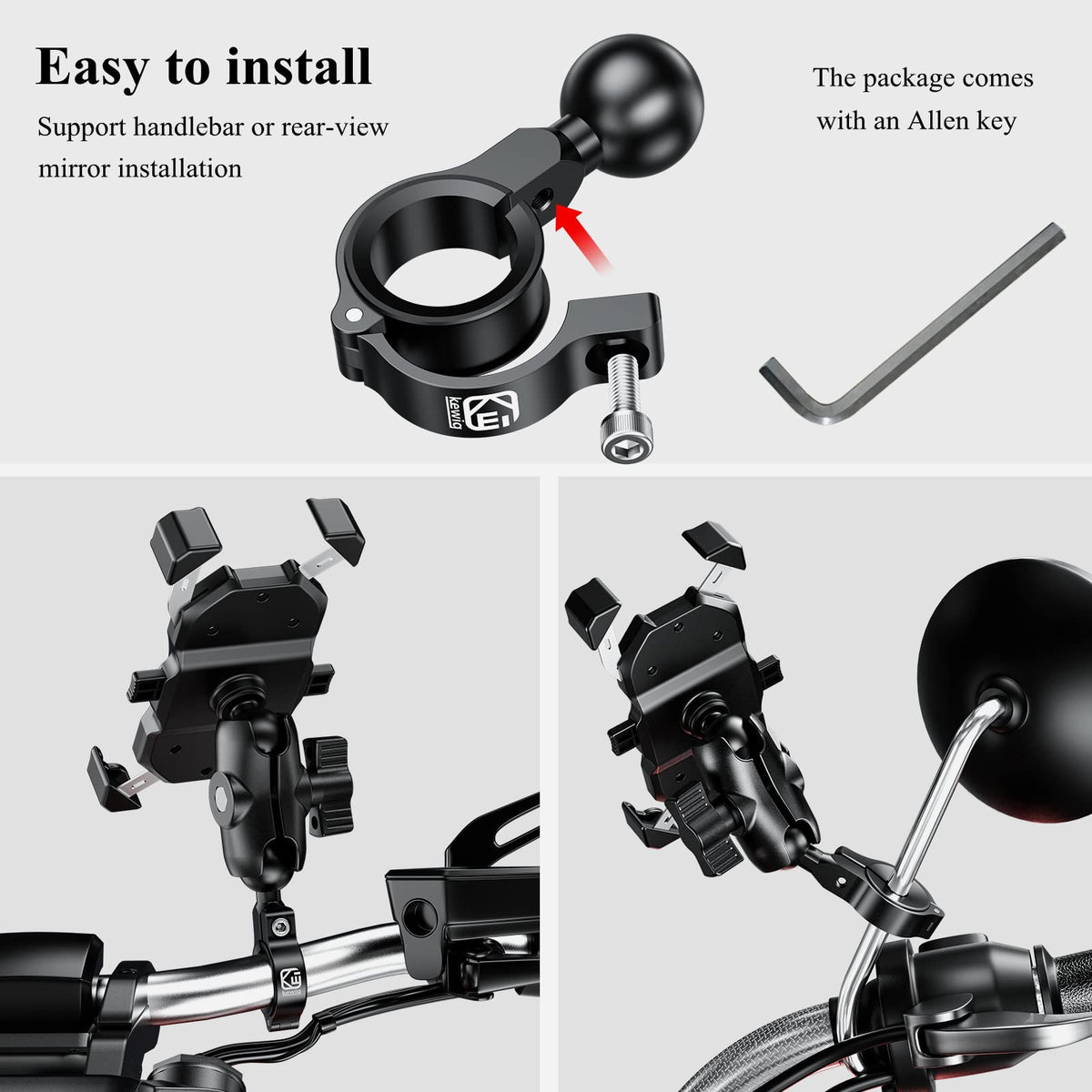 Easy to install

Support handlebar or rear-view mirror installation

The package comes with an Allen key

kewig

kewig