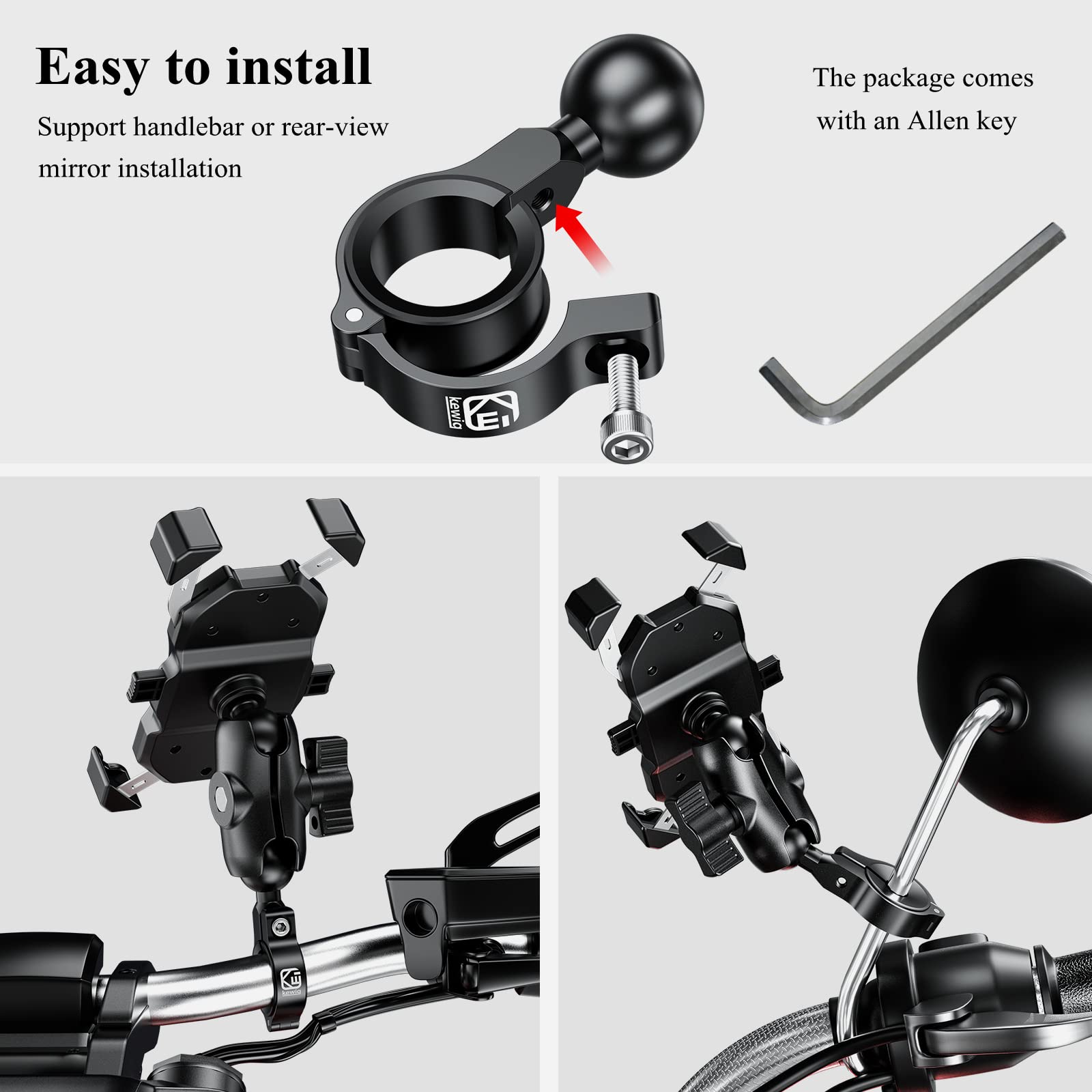 Easy to install

Support handlebar or rear-view mirror installation

The package comes with an Allen key

kewig

kewig