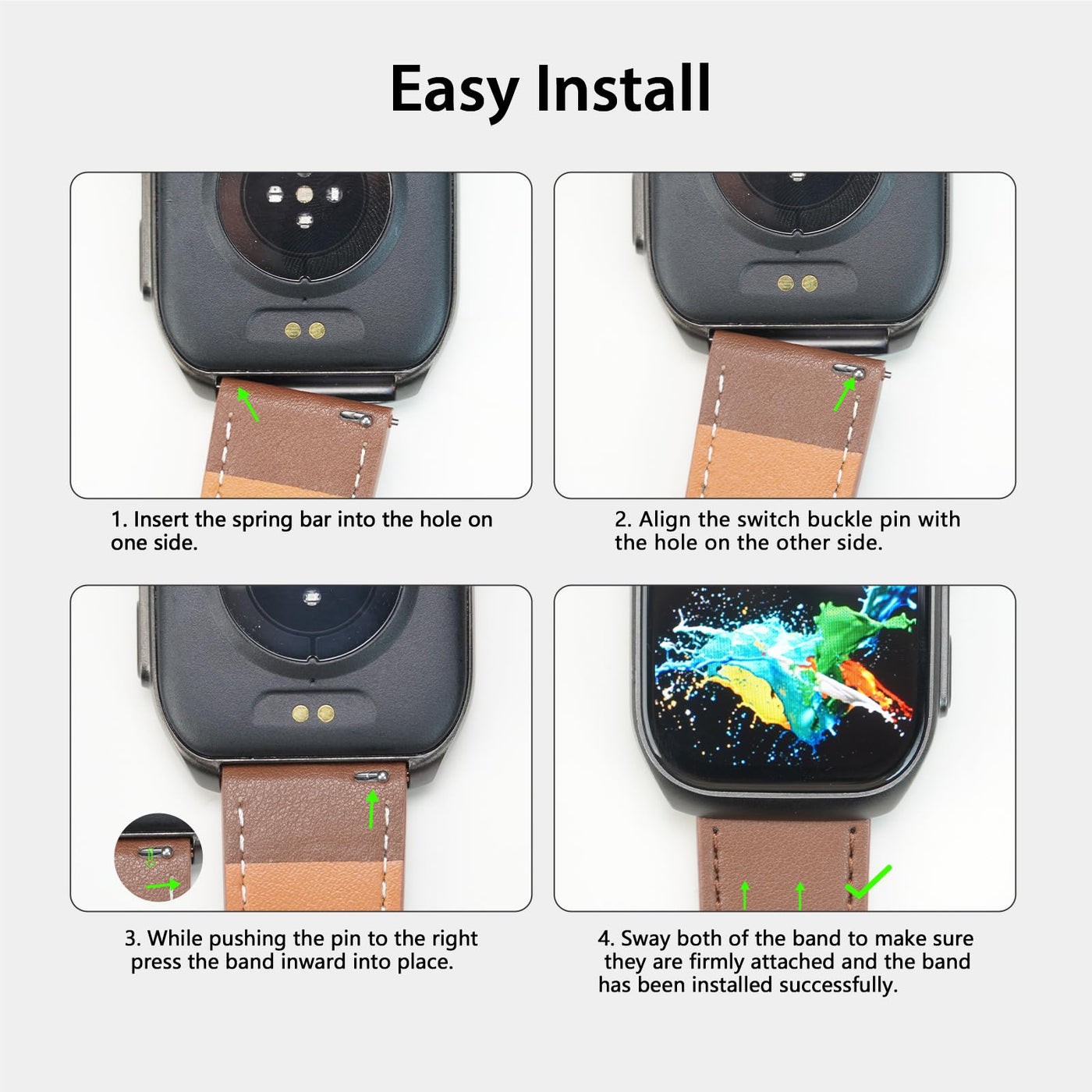 Easy Install

1. Insert the spring bar into the hole on one side.

2. Align the switch buckle pin with the hole on the other side.

3. While pushing the pin to the right press the band inward into place.

4. Sway both of the band to make sure they are firmly attached and the band has been installed successfully.