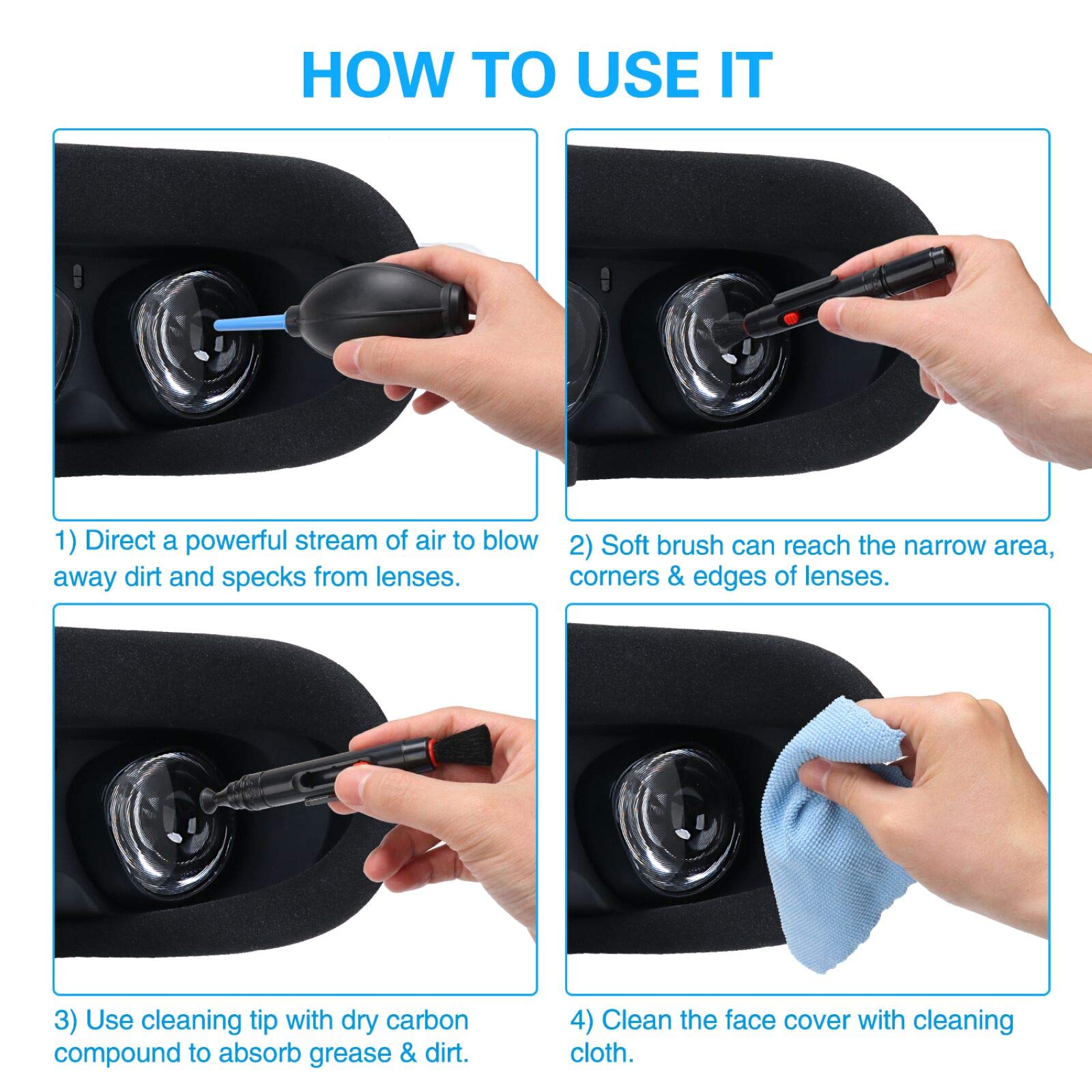 HOW TO USE IT

1) Direct a powerful stream of air to blow away dirt and specks from lenses.

2) Soft brush can reach the narrow area, corners & edges of lenses.

3) Use cleaning tip with dry carbon compound to absorb grease & dirt.

4) Clean the face cover with cleaning cloth.