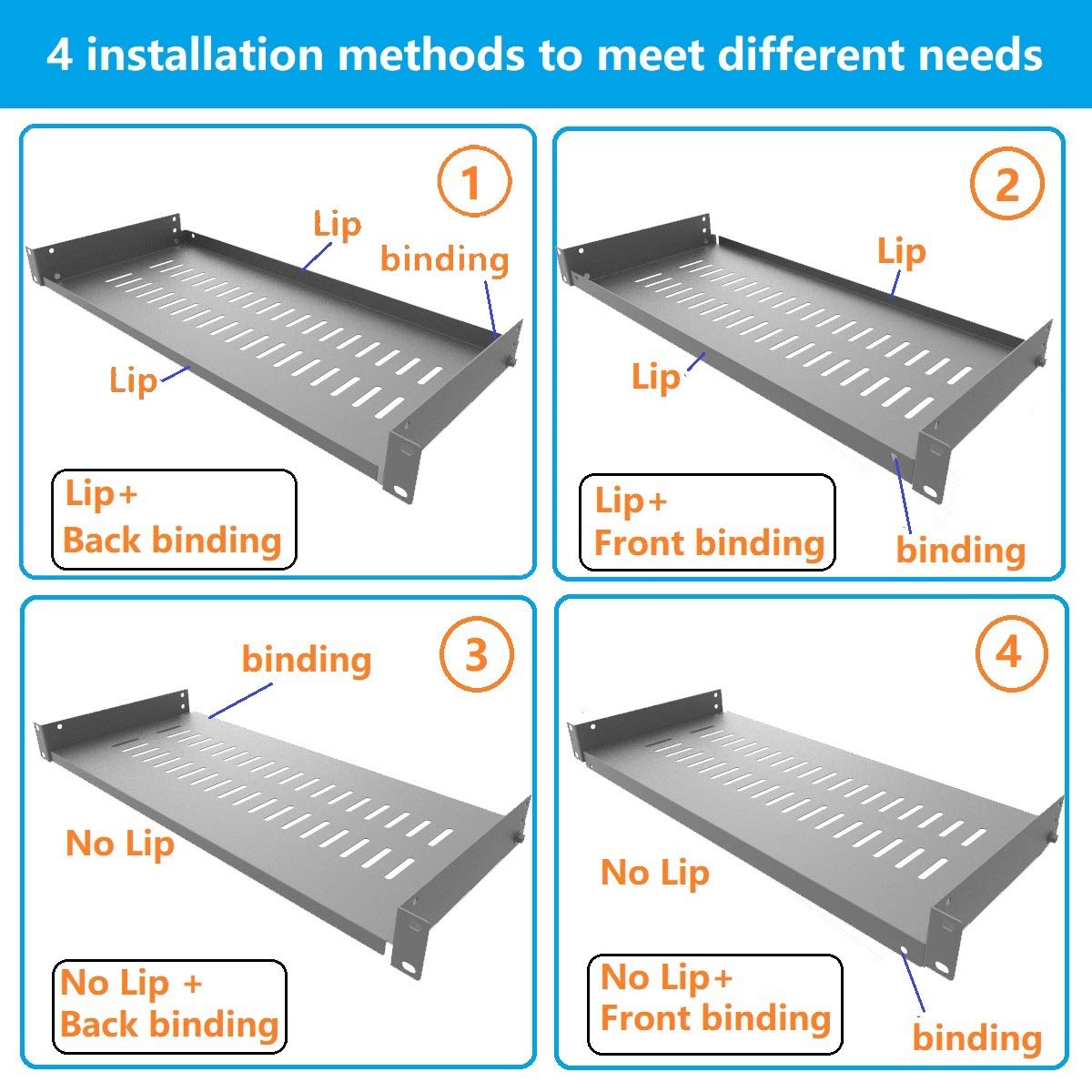 4 installation methods to meet different needs

1
Lip
binding
Lip
Lip+
Back binding

2
Lip
Lip
Lip+
Front binding
binding

3
binding
No Lip
No Lip +
Back binding

4
No Lip
No Lip+
Front binding
binding