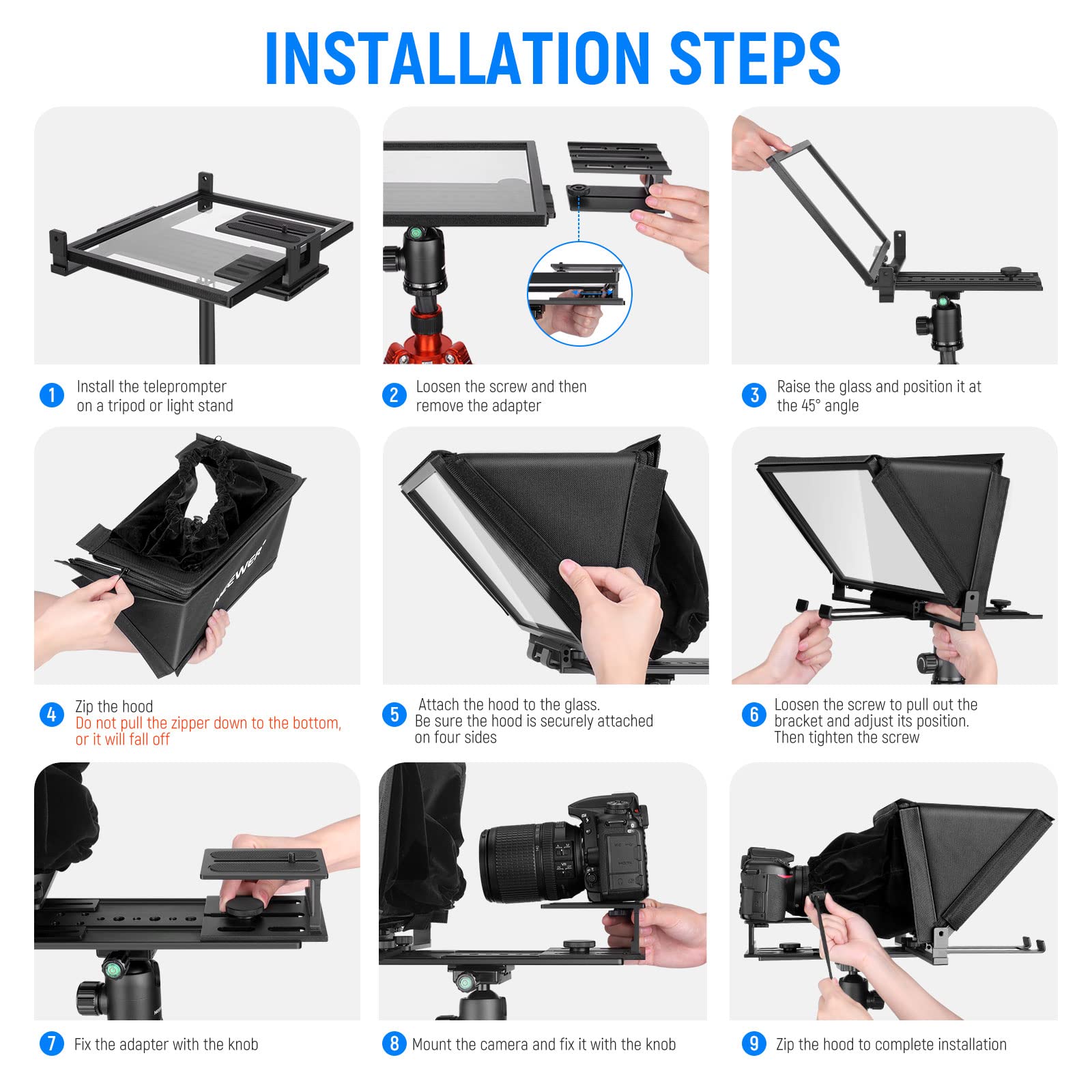 INSTALLATION STEPS

1 Install the teleprompter on a tripod or light stand

2 Loosen the screw and then remove the adapter

3 Raise the glass and position it at the 45° angle

NEEWER

4 Zip the hood
Do not pull the zipper down to the bottom, or it will fall off

5 Attach the hood to the glass. Be sure the hood is securely attached on four sides

6 Loosen the screw to pull out the bracket and adjust its position. Then tighten the screw

7 Fix the adapter with the knob

8 Mount the camera and fix it with the knob

9 Zip the hood to complete installation