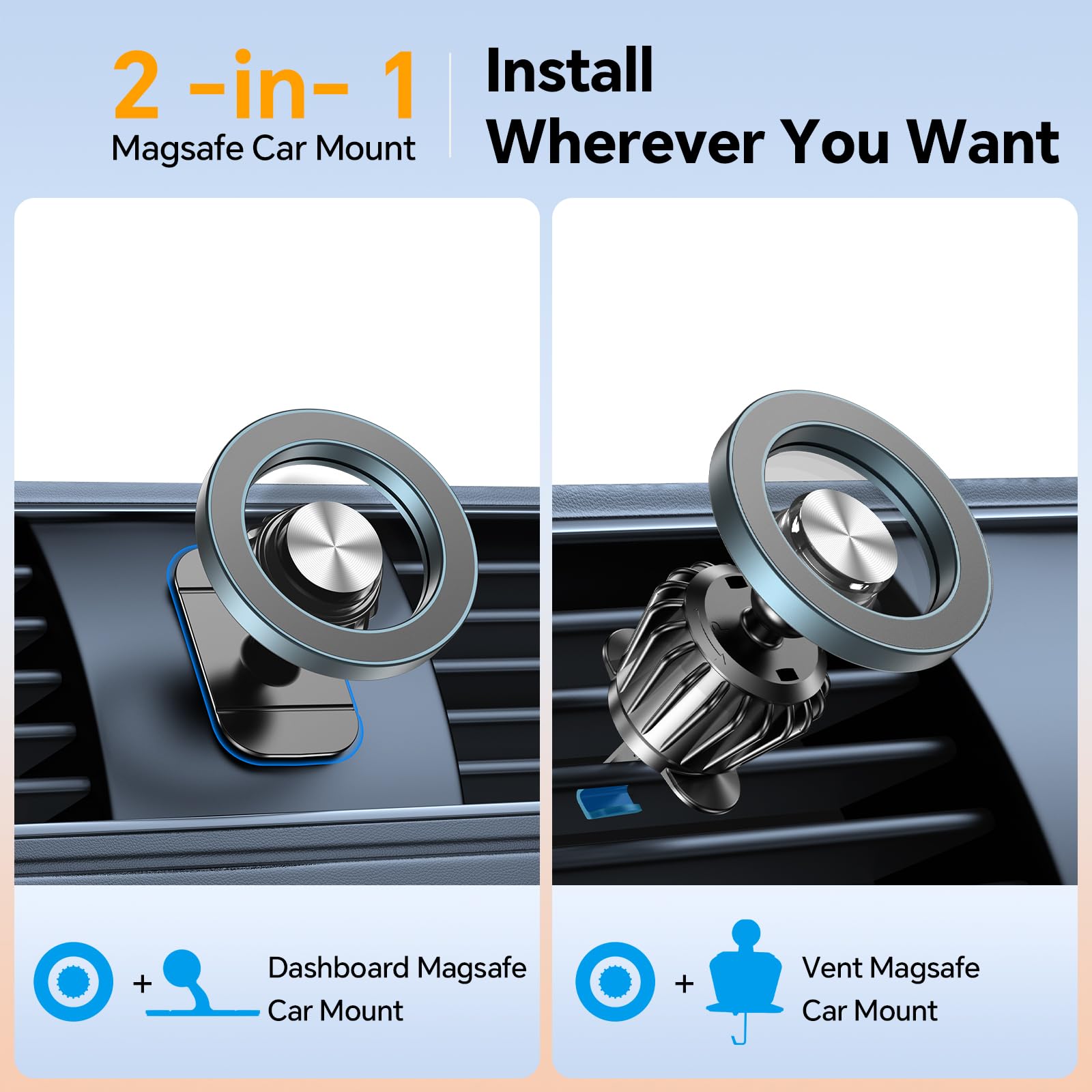 2 -in- 1
Magsafe Car Mount

Install
Wherever You Want

+ Dashboard Magsafe Car Mount

+ Vent Magsafe Car Mount