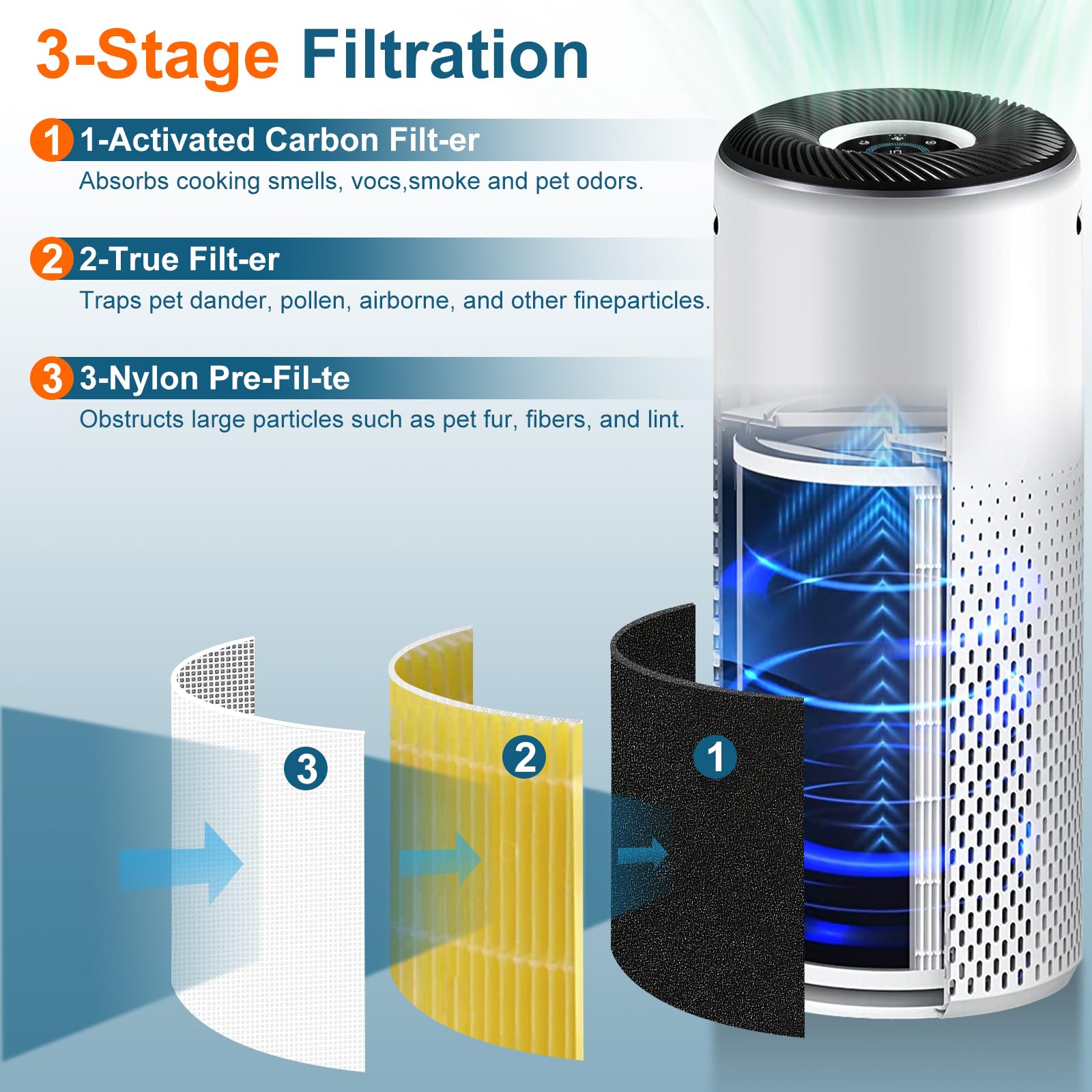 3-Stage Filtration

1 1-Activated Carbon Filt-er
Absorbs cooking smells, vocs,smoke and pet odors.

2 2-True Filt-er
Traps pet dander, pollen, airborne, and other fineparticles.

3 3-Nylon Pre-Fil-te
Obstructs large particles such as pet fur, fibers, and lint.

3
2
1