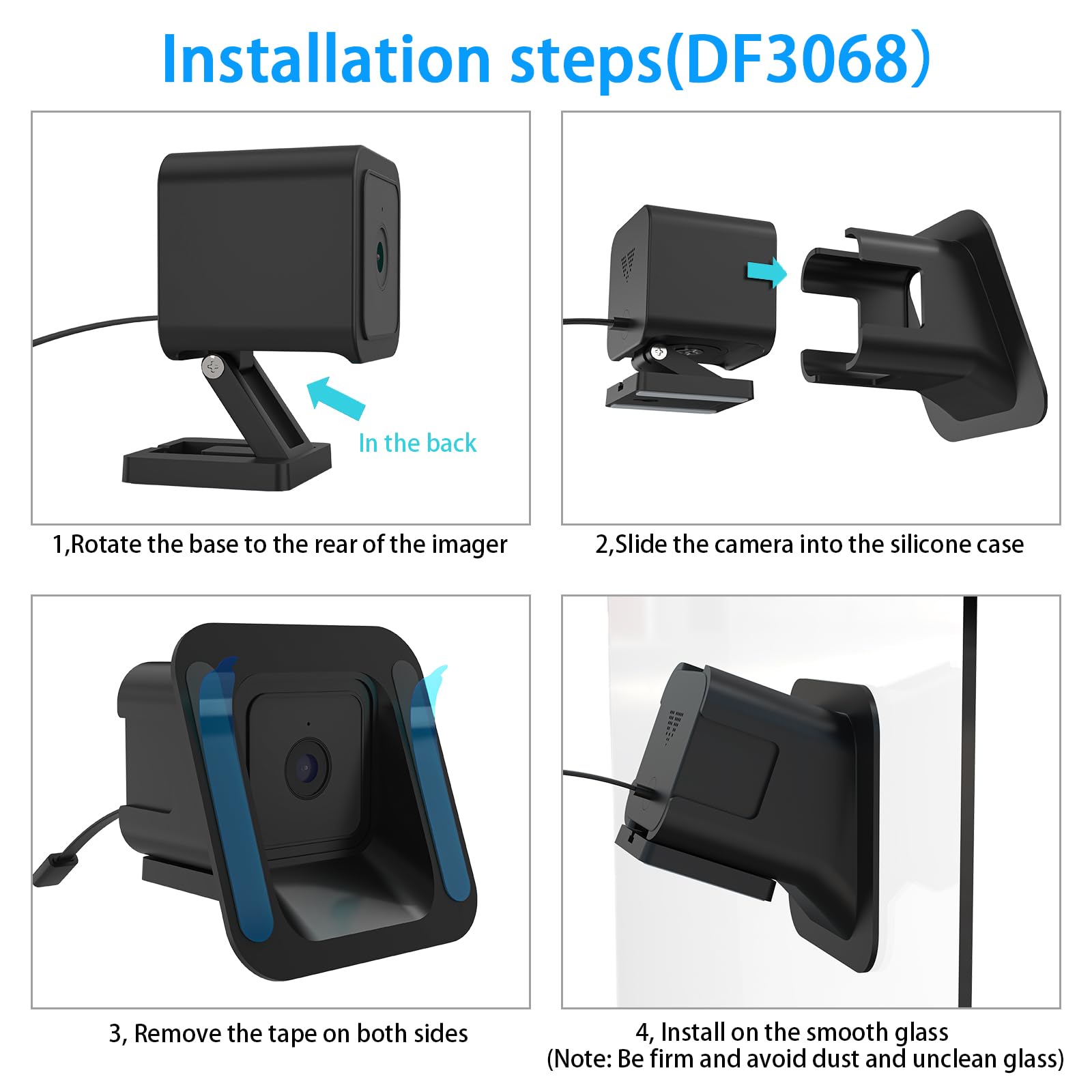 Installation steps(DF3068)

In the back

1,Rotate the base to the rear of the imager

2,Slide the camera into the silicone case

3, Remove the tape on both sides

4, Install on the smooth glass
(Note: Be firm and avoid dust and unclean glass)