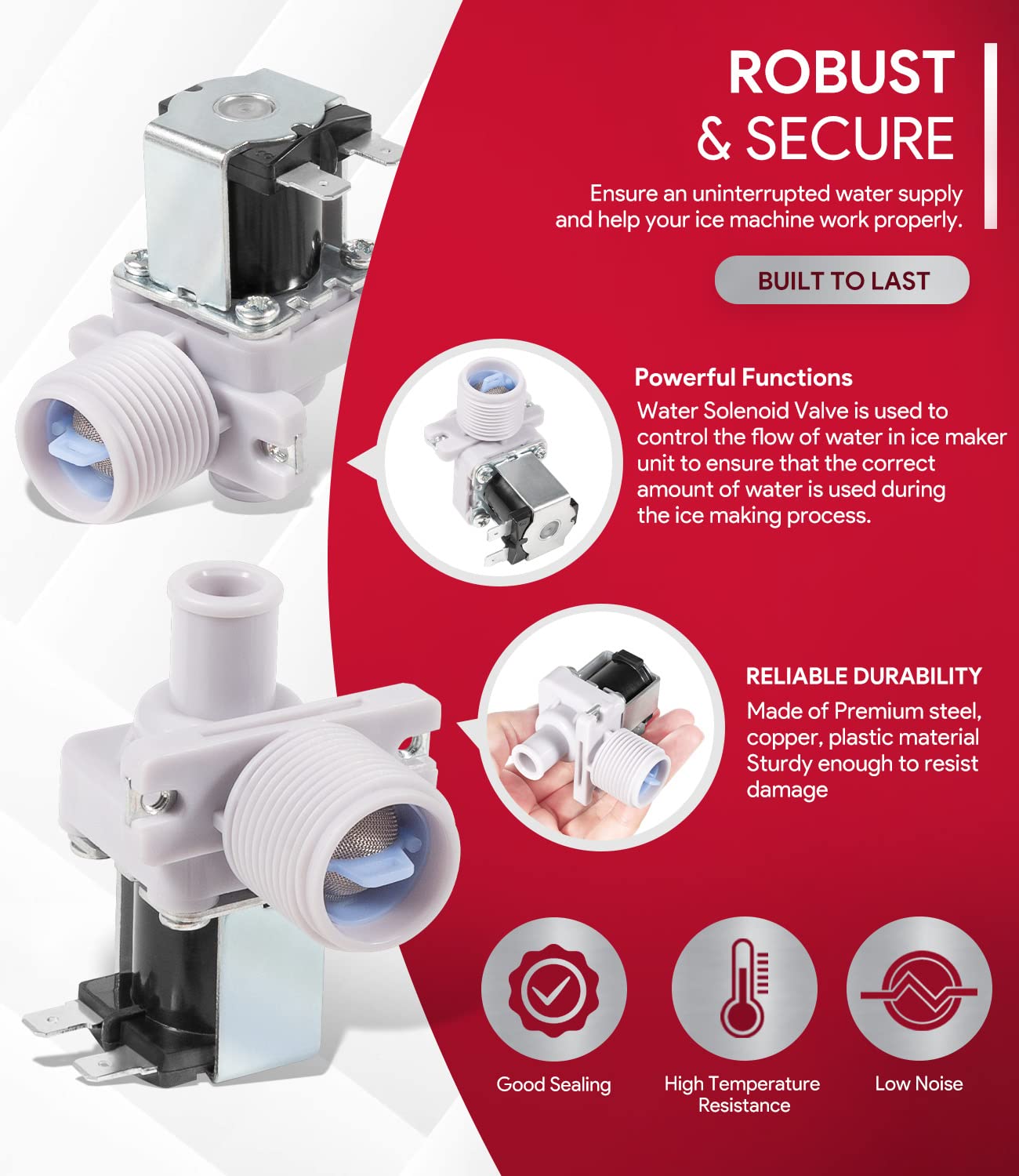 ROBUST & SECURE

Ensure an uninterrupted water supply and help your ice machine work properly.

BUILT TO LAST

Powerful Functions

Water Solenoid Valve is used to control the flow of water in ice maker unit to ensure that the correct amount of water is used during the ice making process.

RELIABLE DURABILITY

Made of Premium steel, copper, plastic material Sturdy enough to resist damage

Good Sealing

High Temperature Resistance

Low Noise