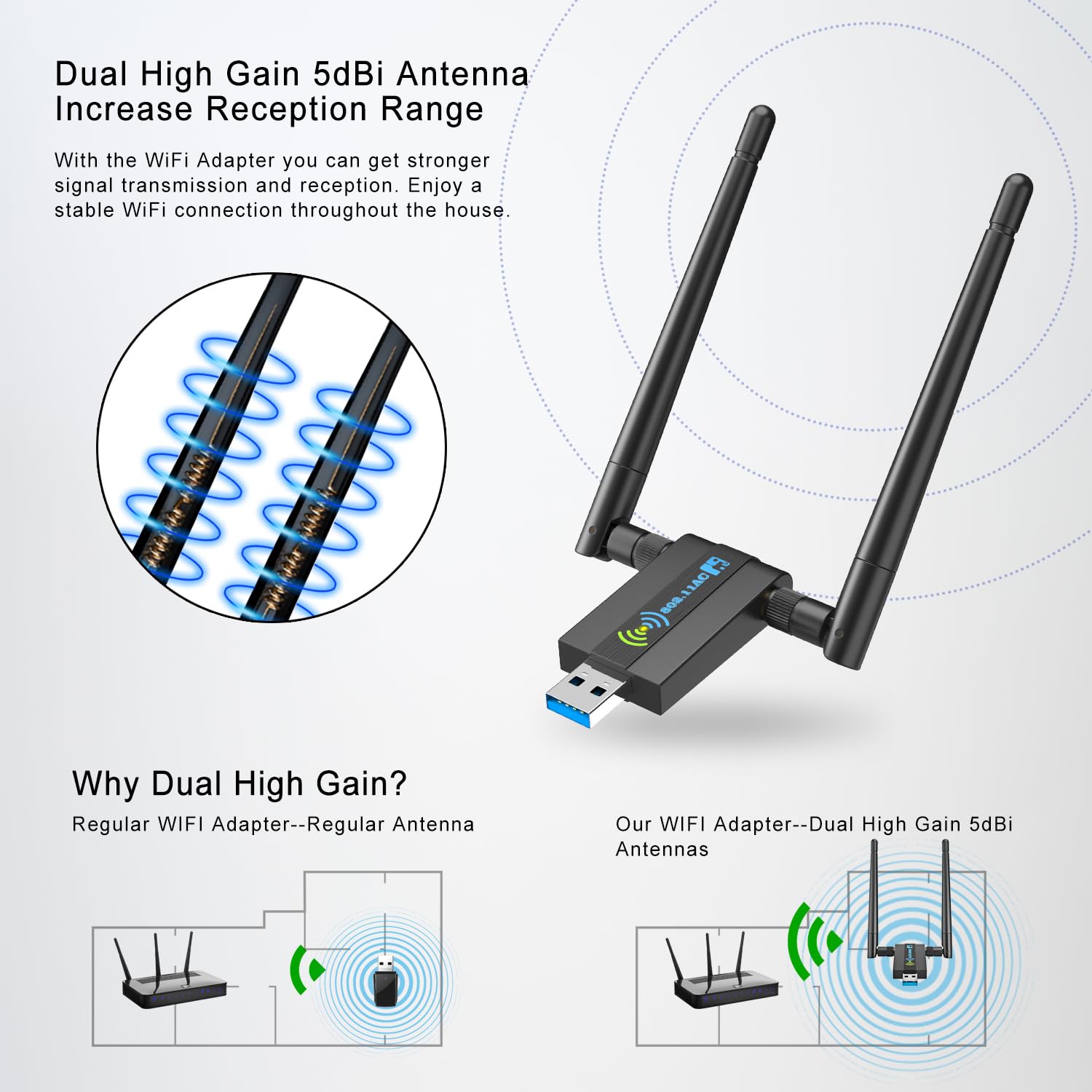 Dual High Gain 5dBi Antenna
Increase Reception Range

With the WiFi Adapter you can get stronger signal transmission and reception. Enjoy a stable WiFi connection throughout the house.

802.11AC

Why Dual High Gain?

Regular WIFI Adapter--Regular Antenna

Our WIFI Adapter--Dual High Gain 5dBi Antennas