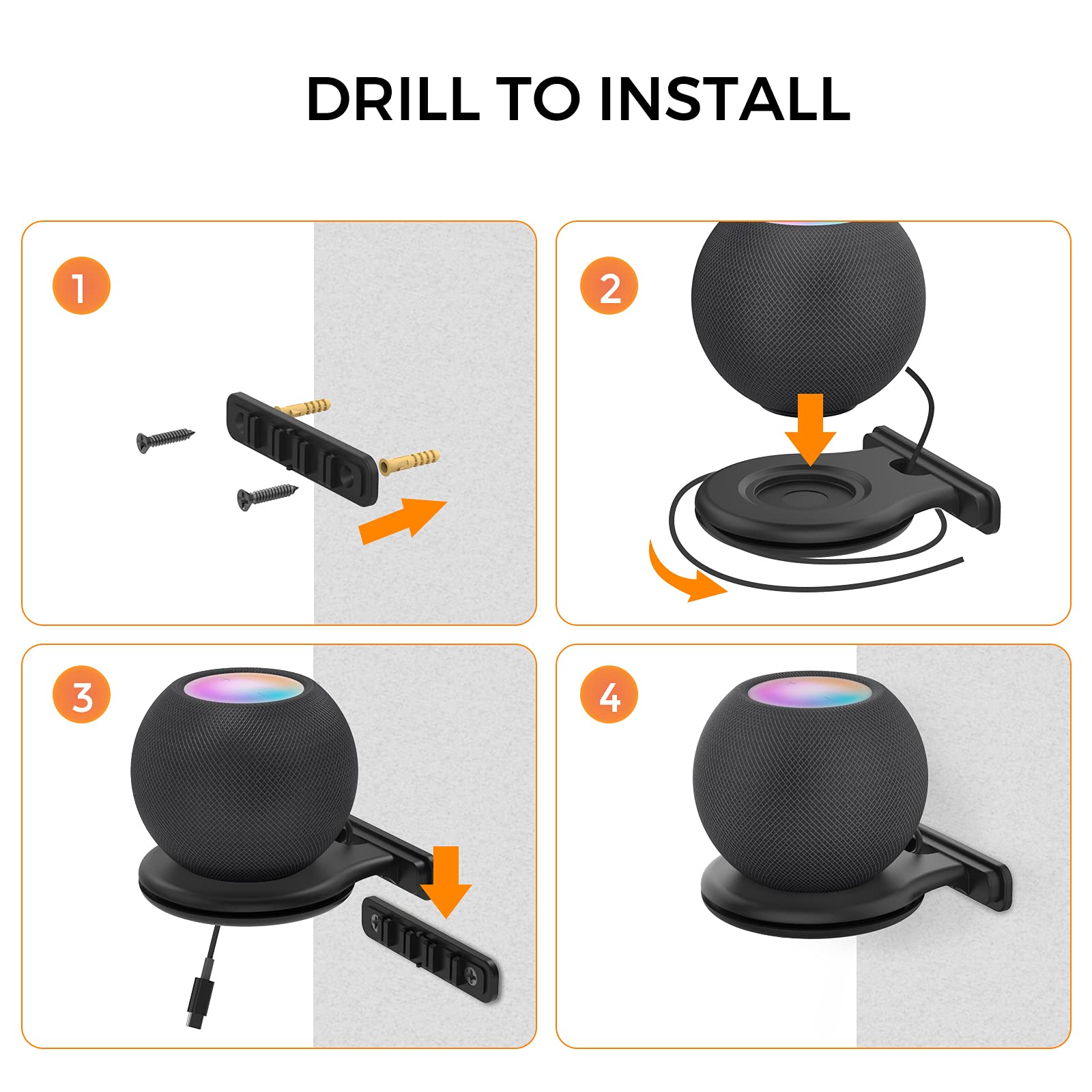 DRILL TO INSTALL

1

2

3

4