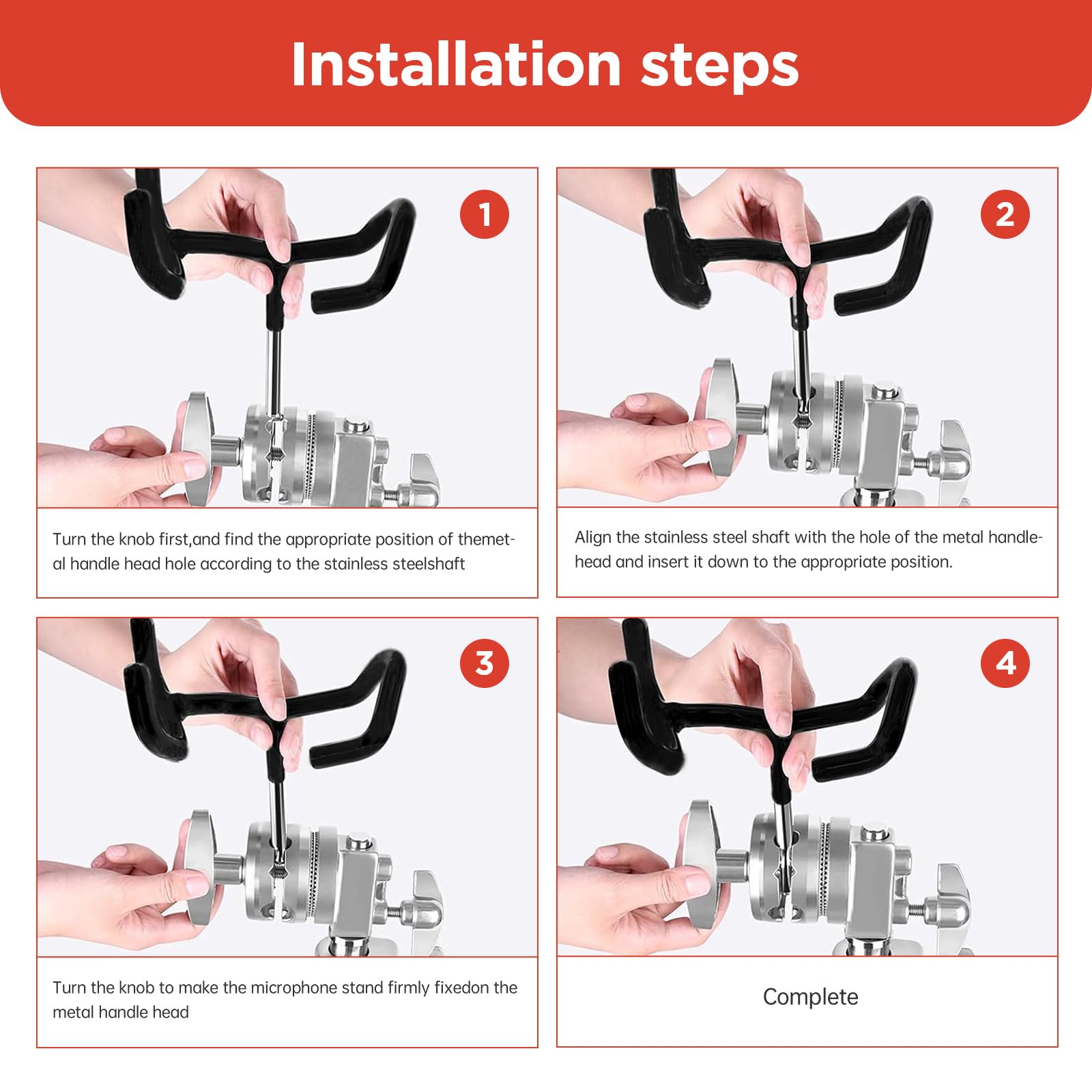 Installation steps

1

Turn the knob first,and find the appropriate position of themetal handle head hole according to the stainless steelshaft

2

Align the stainless steel shaft with the hole of the metal handlehead and insert it down to the appropriate position.

3

Turn the knob to make the microphone stand firmly fixedon the metal handle head

4

Complete