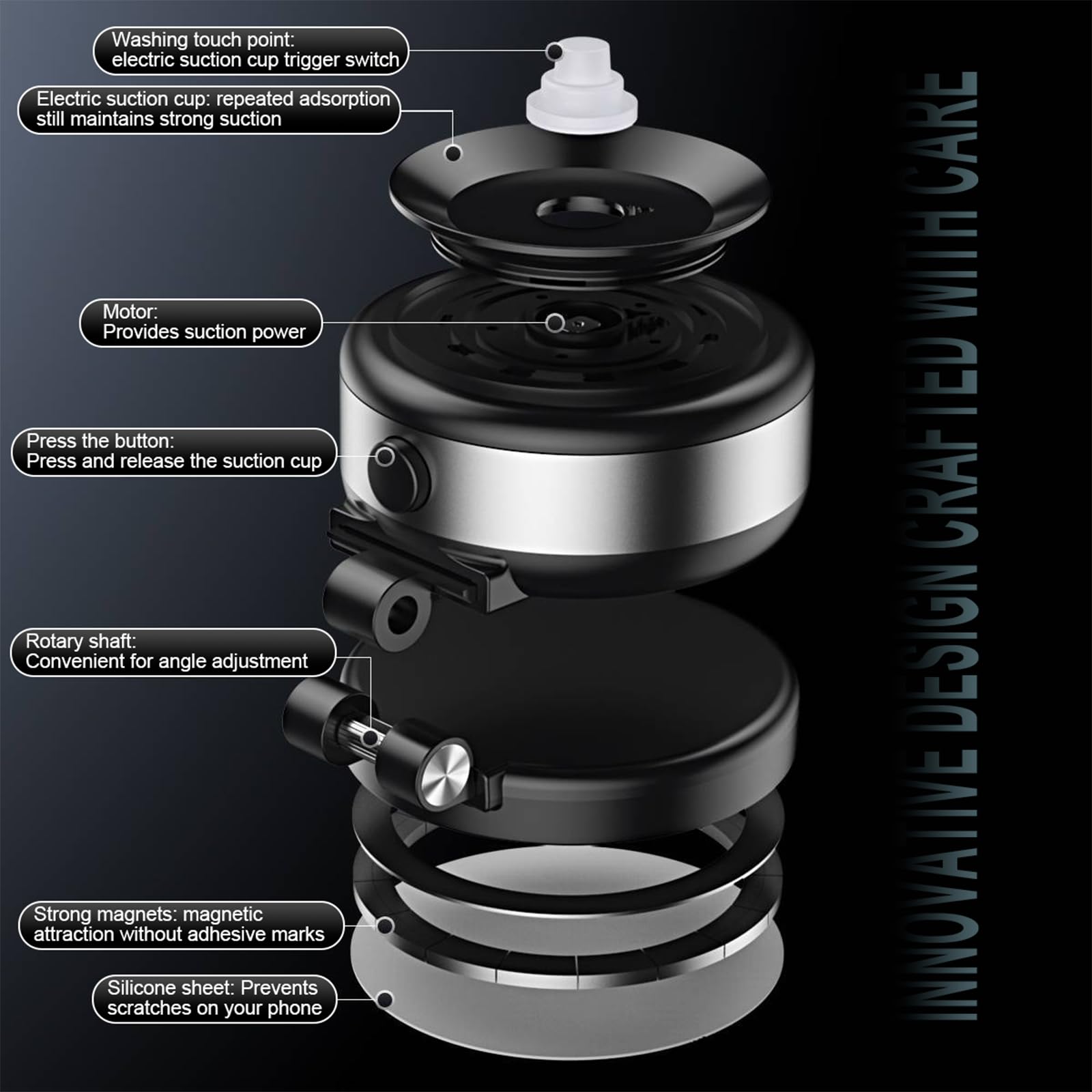 Washing touch point: electric suction cup trigger switch

Electric suction cup: repeated adsorption still maintains strong suction

Motor: Provides suction power

Press the button: Press and release the suction cup

Rotary shaft: Convenient for angle adjustment

Strong magnets: magnetic attraction without adhesive marks

Silicone sheet: Prevents scratches on your phone

INNOVATIVE DESIGN CRAFTED WITH CARE