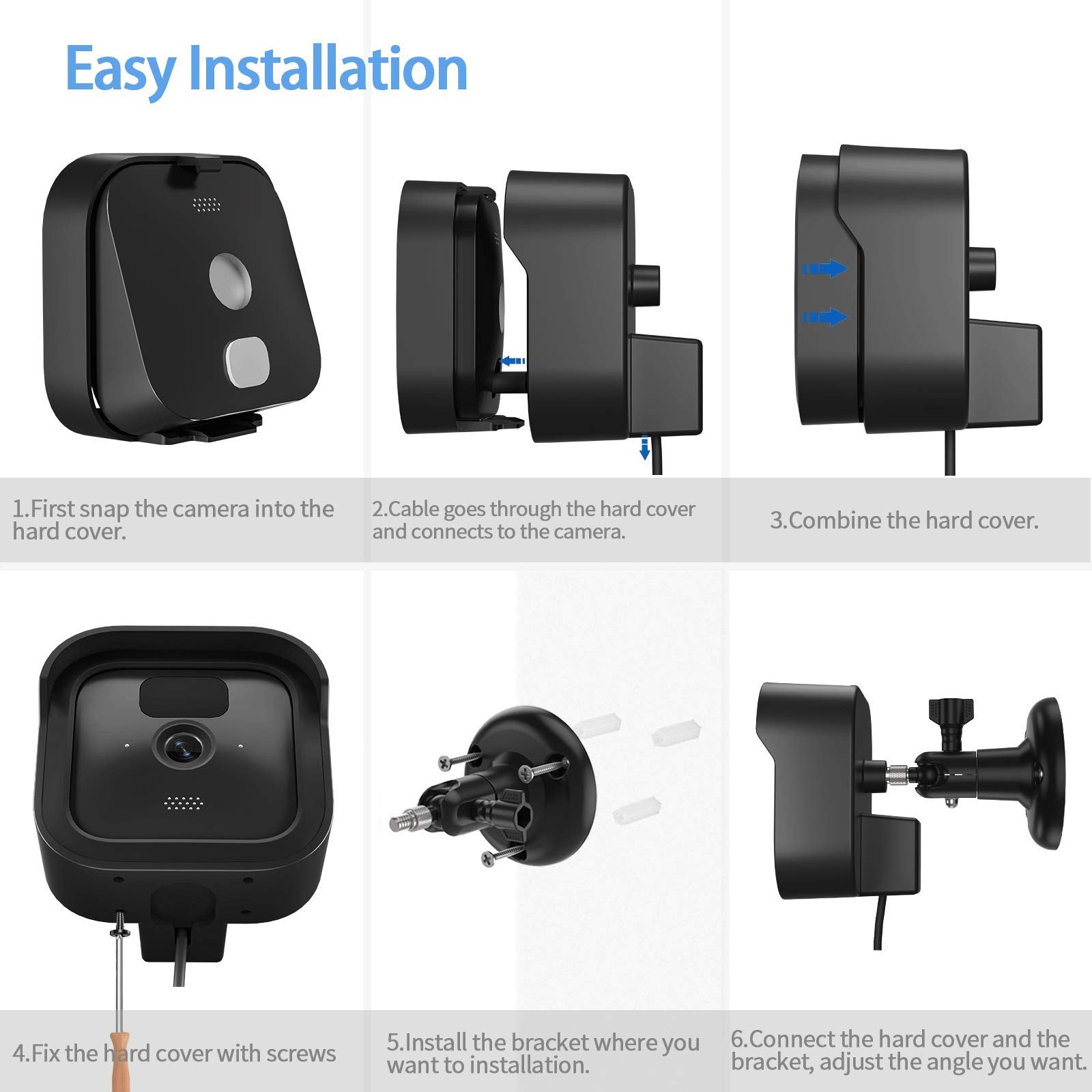 Easy Installation

1.First snap the camera into the hard cover.

2.Cable goes through the hard cover and connects to the camera.

3.Combine the hard cover.

4.Fix the hard cover with screws

5.Install the bracket where you want to installation.

6.Connect the hard cover and the bracket, adjust the angle you want.