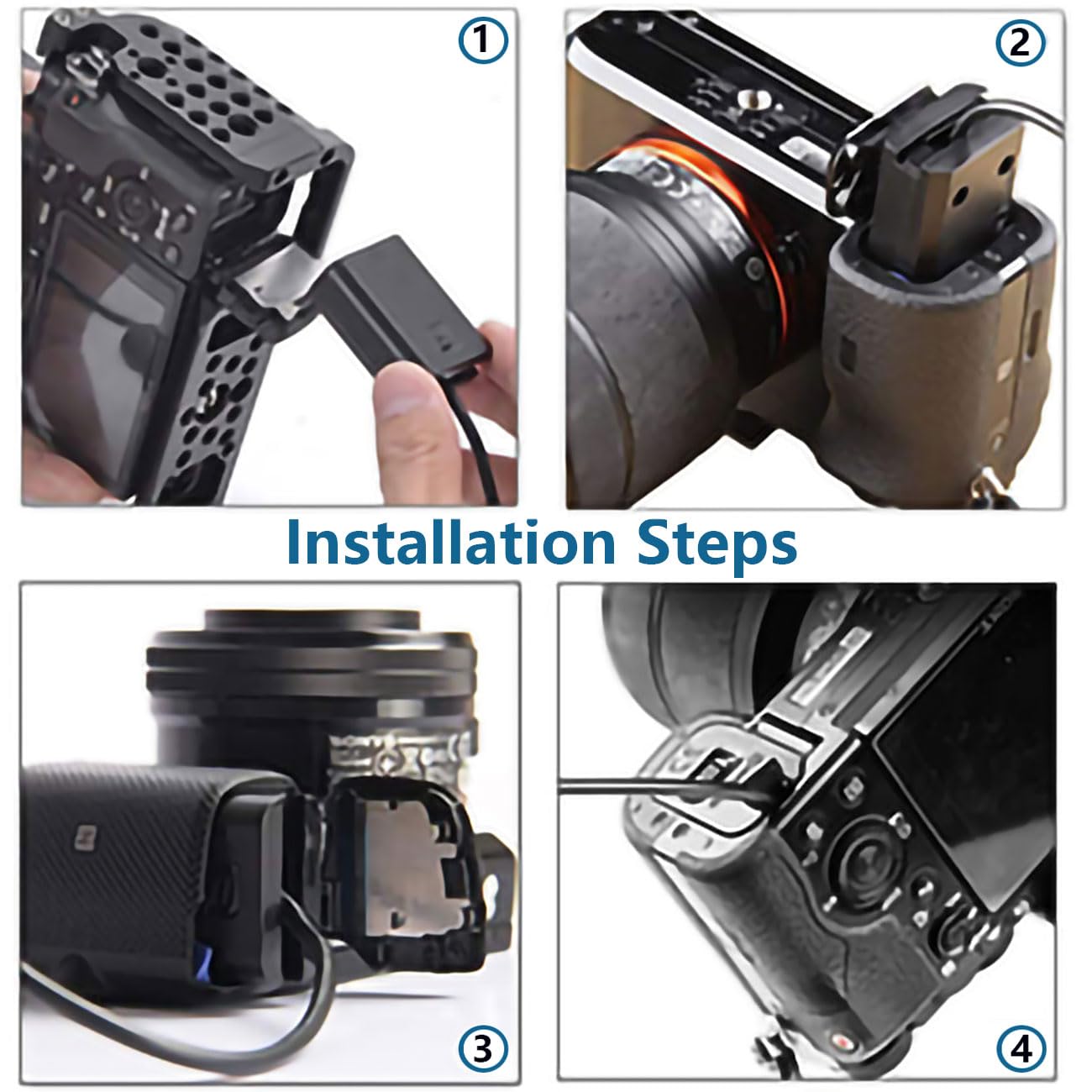 1

2

Installation Steps

3

4