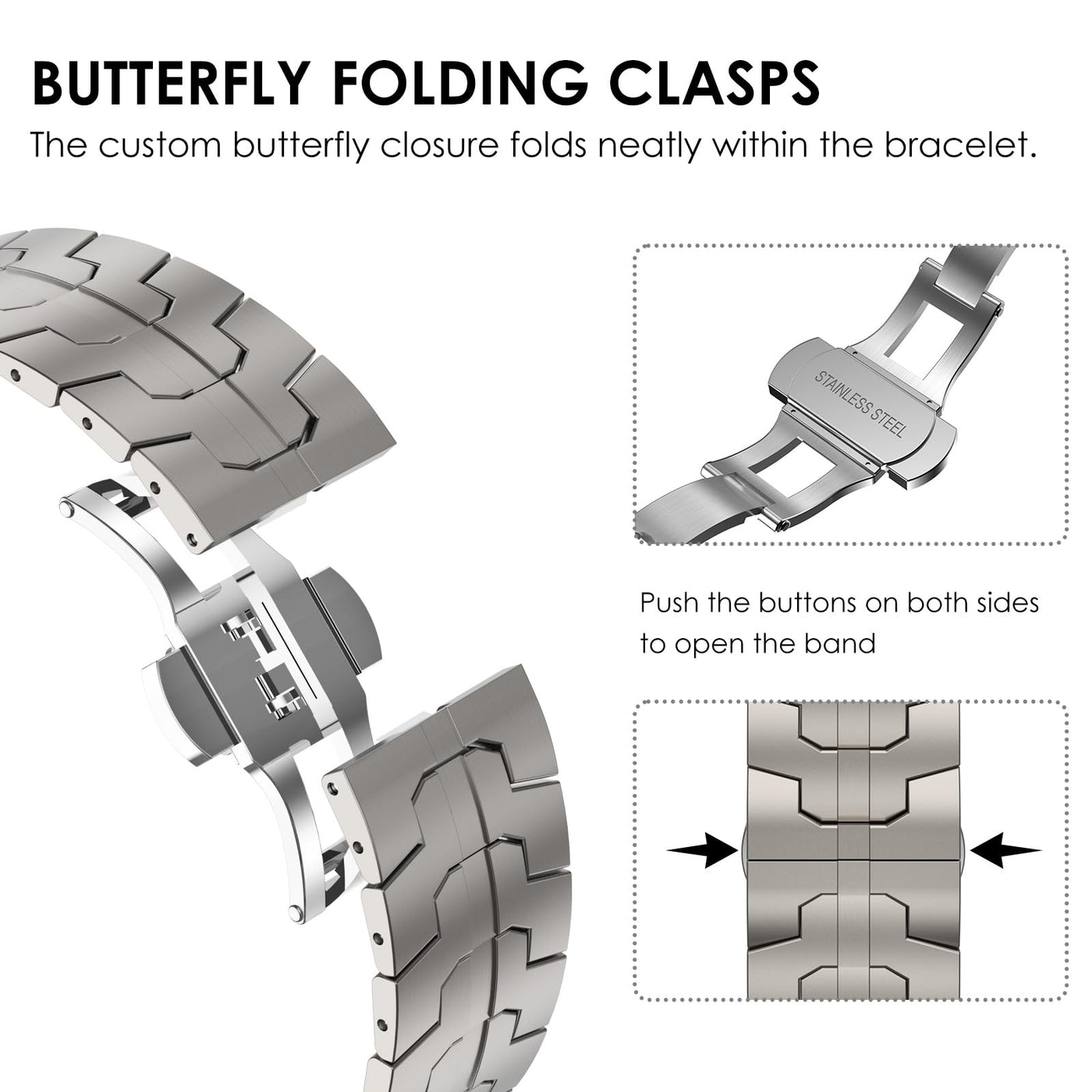 BUTTERFLY FOLDING CLASPS

The custom butterfly closure folds neatly within the bracelet.

STAINLESS STEEL

Push the buttons on both sides to open the band