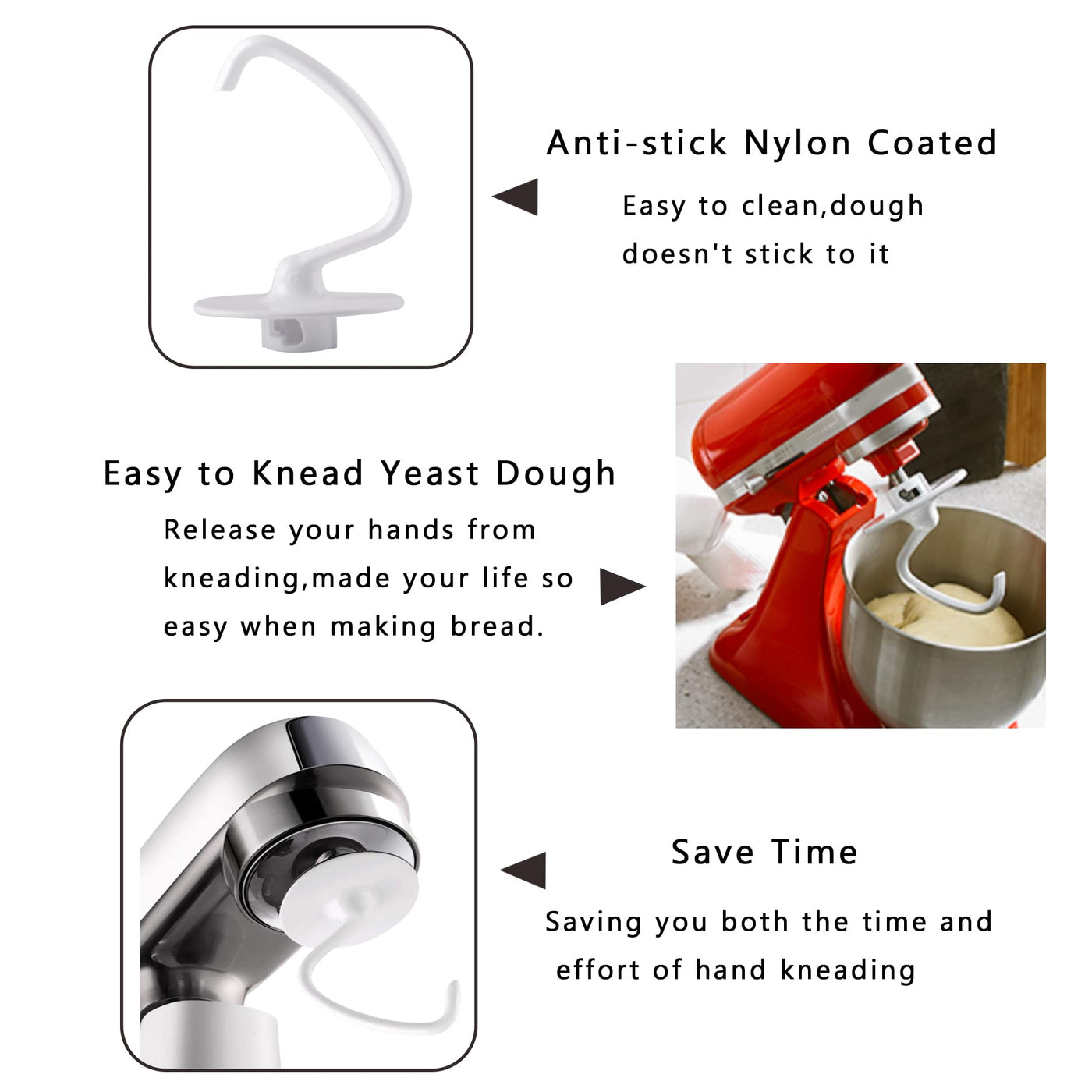 Anti-stick Nylon Coated

Easy to clean,dough doesn't stick to it

Easy to Knead Yeast Dough

Release your hands from kneading,made your life so easy when making bread.

Save Time

Saving you both the time and effort of hand kneading