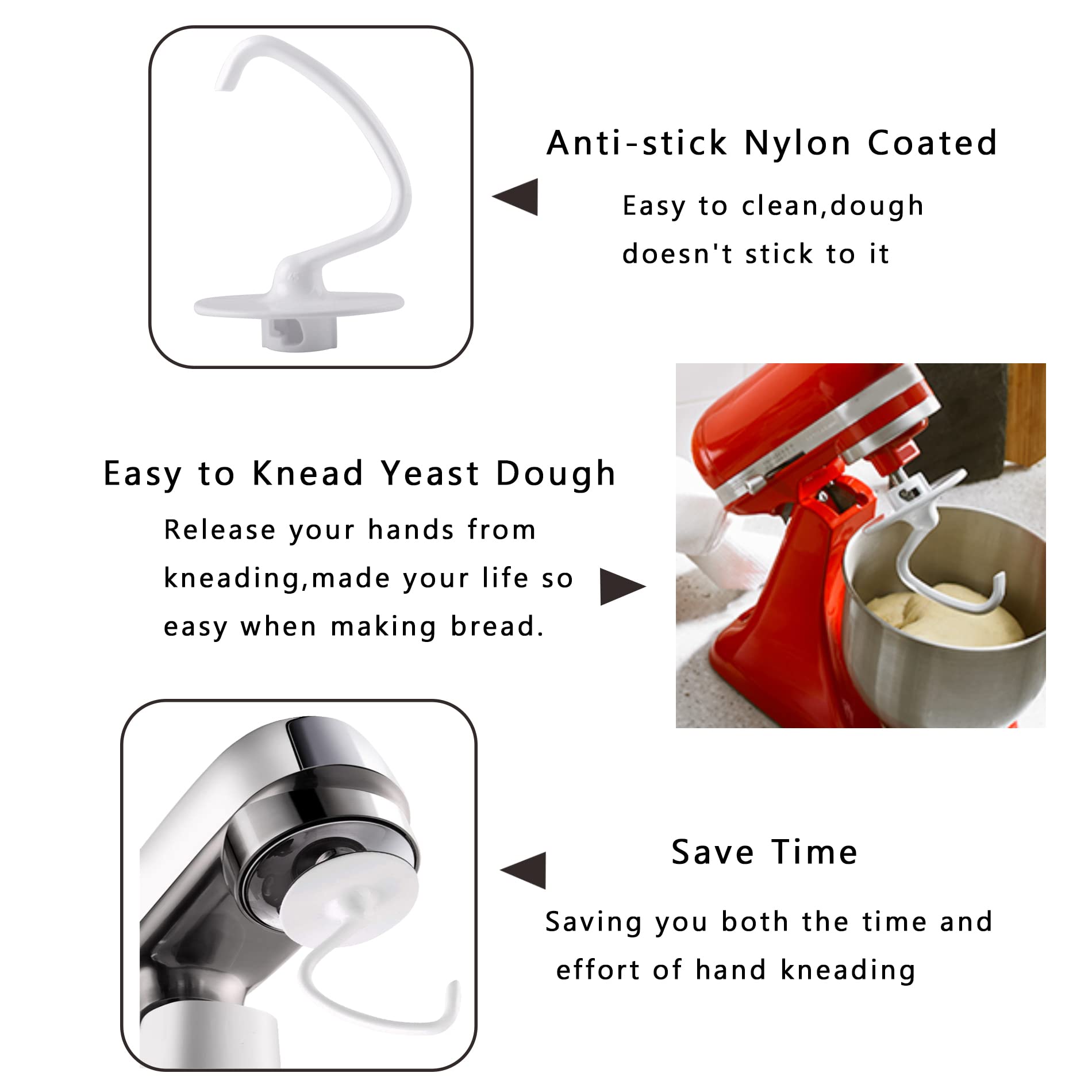 Anti-stick Nylon Coated

Easy to clean,dough doesn't stick to it

Easy to Knead Yeast Dough

Release your hands from kneading,made your life so easy when making bread.

Save Time

Saving you both the time and effort of hand kneading