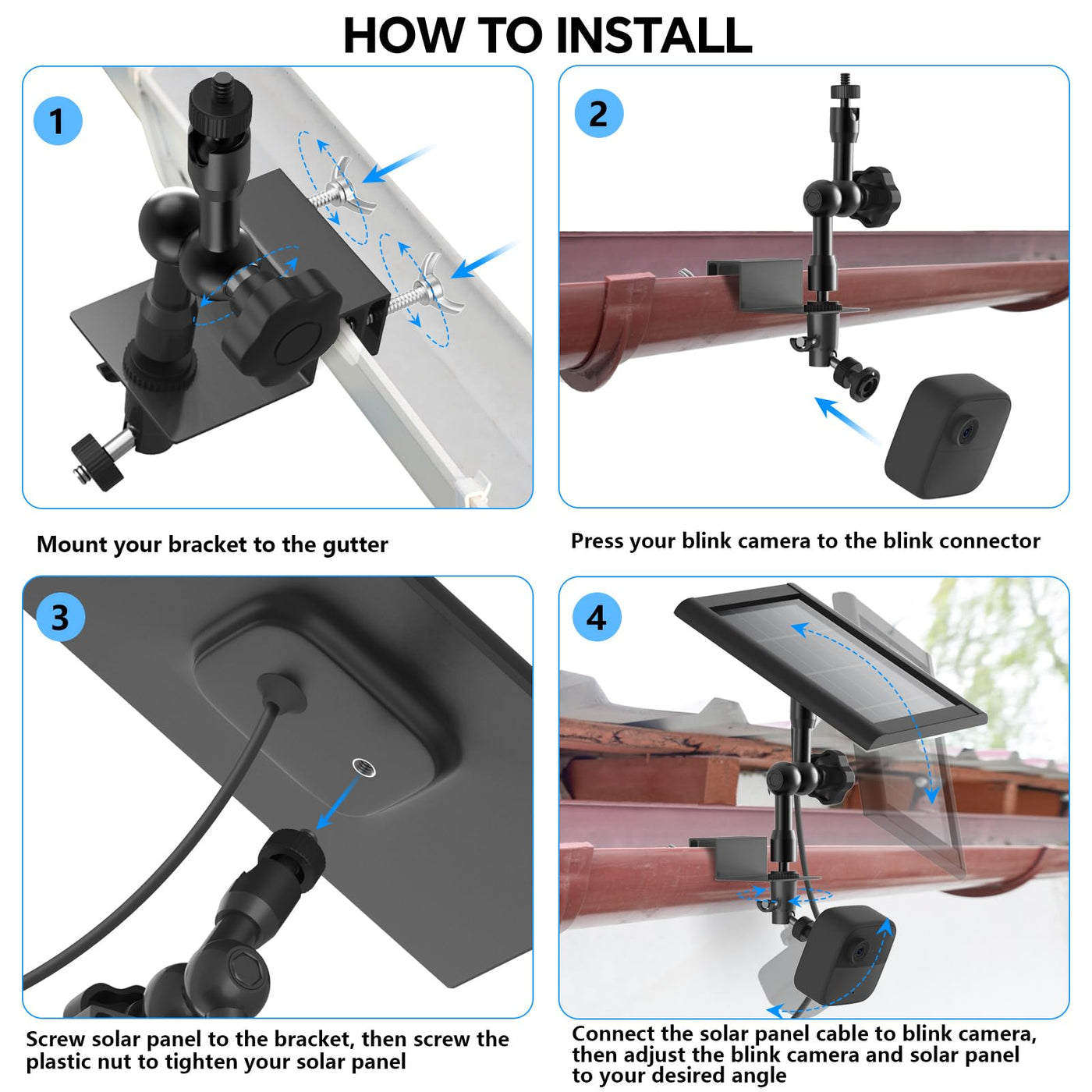 HOW TO INSTALL

1

Mount your bracket to the gutter

2

Press your blink camera to the blink connector

3

Screw solar panel to the bracket, then screw the plastic nut to tighten your solar panel

4

Connect the solar panel cable to blink camera, then adjust the blink camera and solar panel to your desired angle