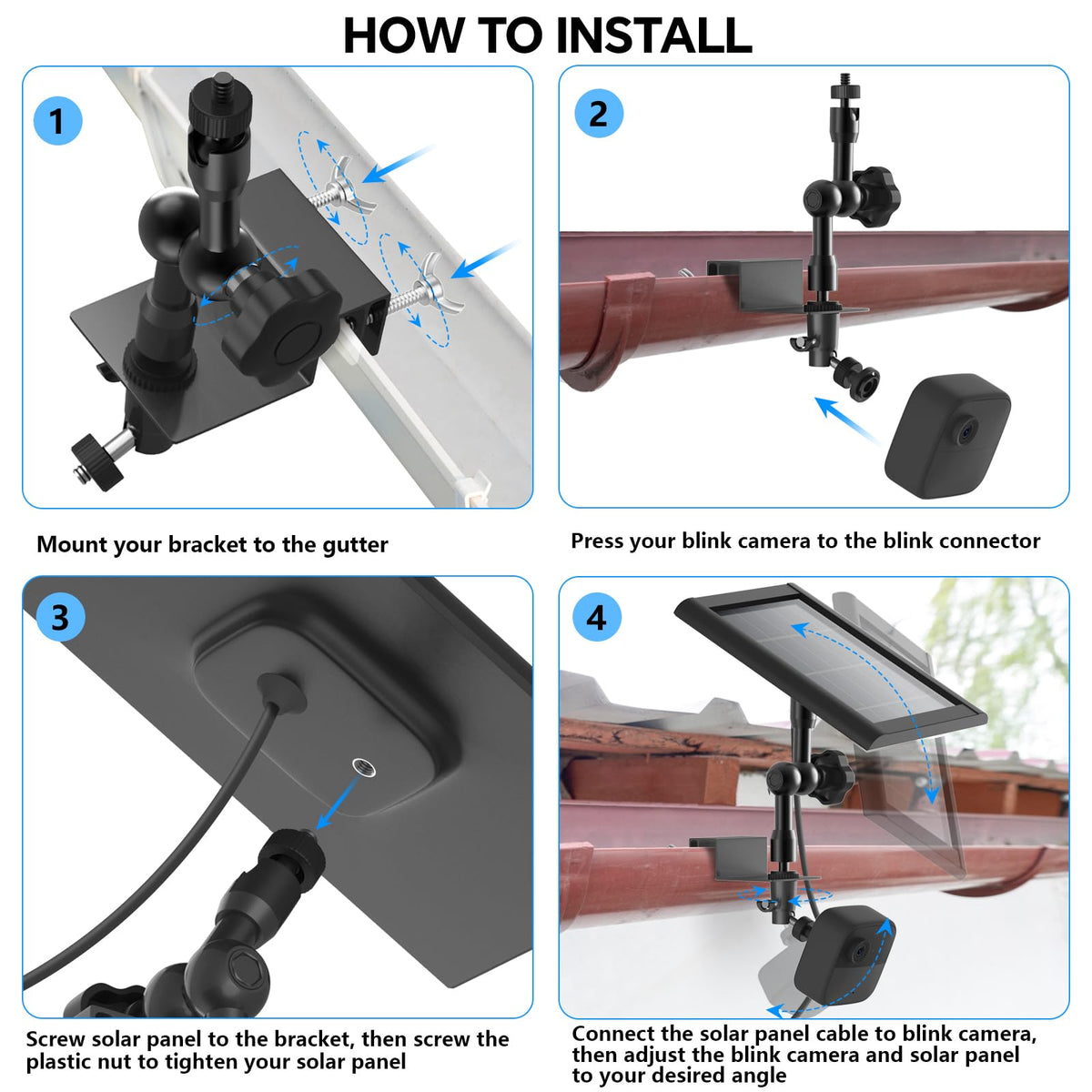 HOW TO INSTALL

1

Mount your bracket to the gutter

2

Press your blink camera to the blink connector

3

Screw solar panel to the bracket, then screw the plastic nut to tighten your solar panel

4

Connect the solar panel cable to blink camera, then adjust the blink camera and solar panel to your desired angle