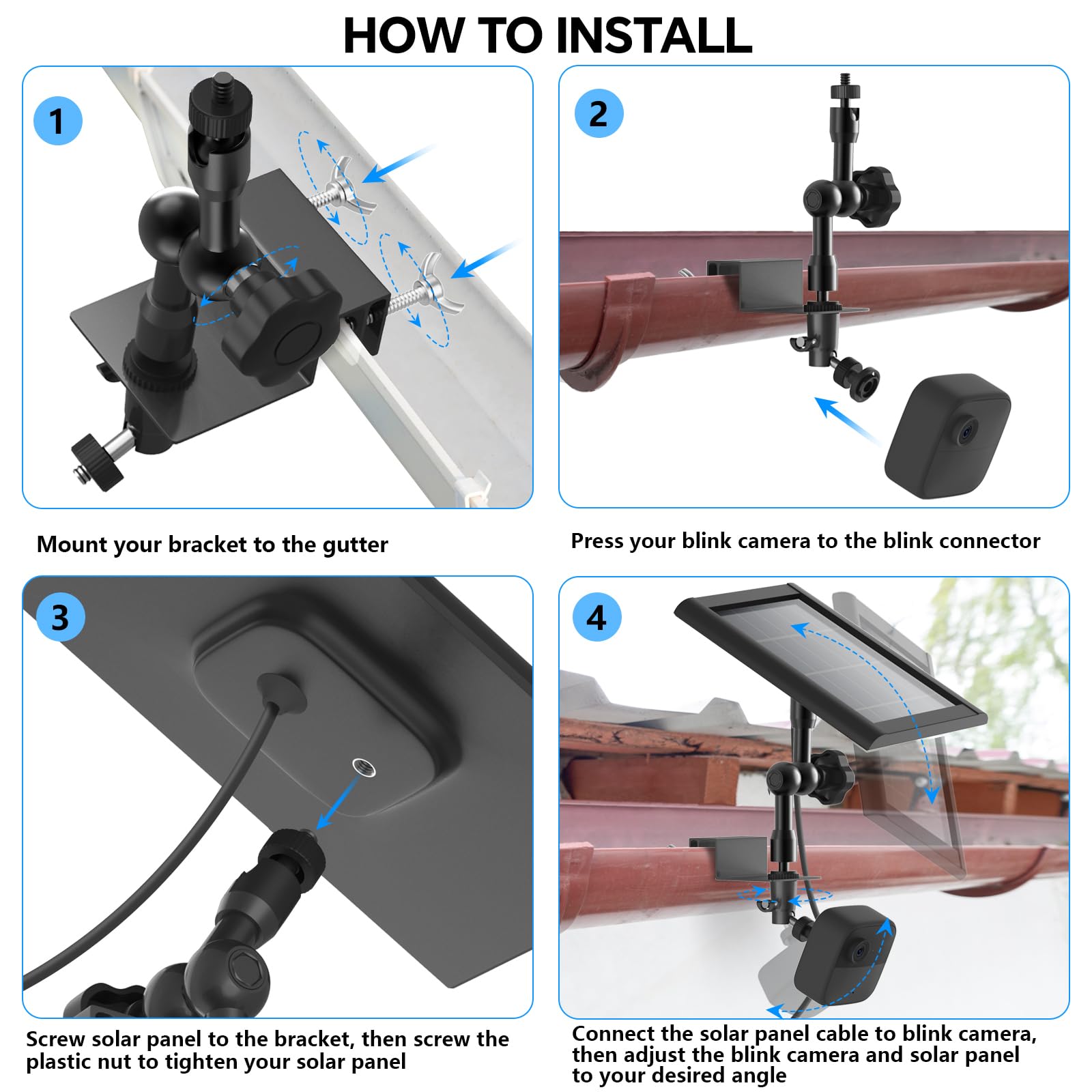 HOW TO INSTALL

1

Mount your bracket to the gutter

2

Press your blink camera to the blink connector

3

Screw solar panel to the bracket, then screw the plastic nut to tighten your solar panel

4

Connect the solar panel cable to blink camera, then adjust the blink camera and solar panel to your desired angle