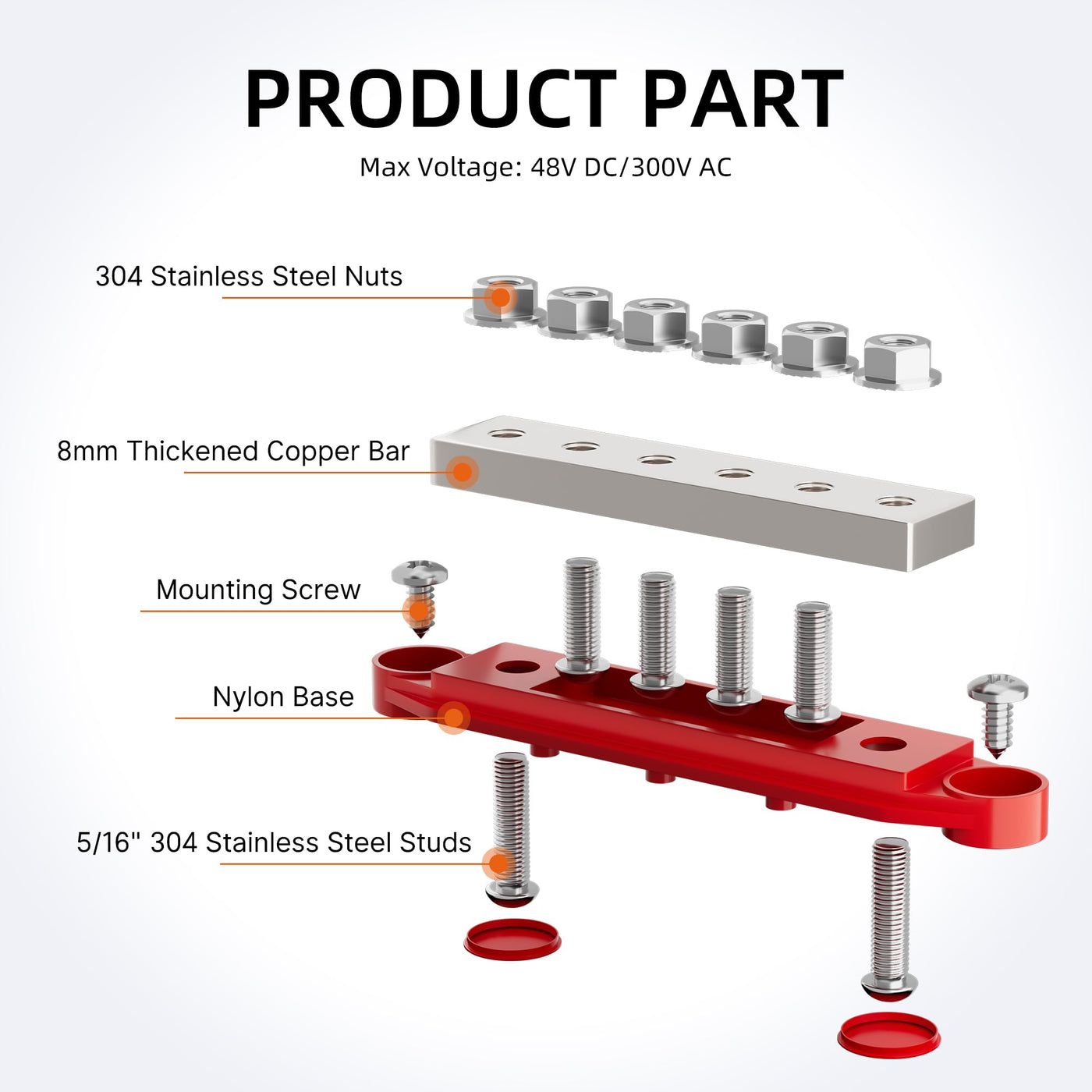 PRODUCT PART

Max Voltage: 48V DC/300V AC

304 Stainless Steel Nuts

8mm Thickened Copper Bar

Mounting Screw

Nylon Base

5/16" 304 Stainless Steel Studs