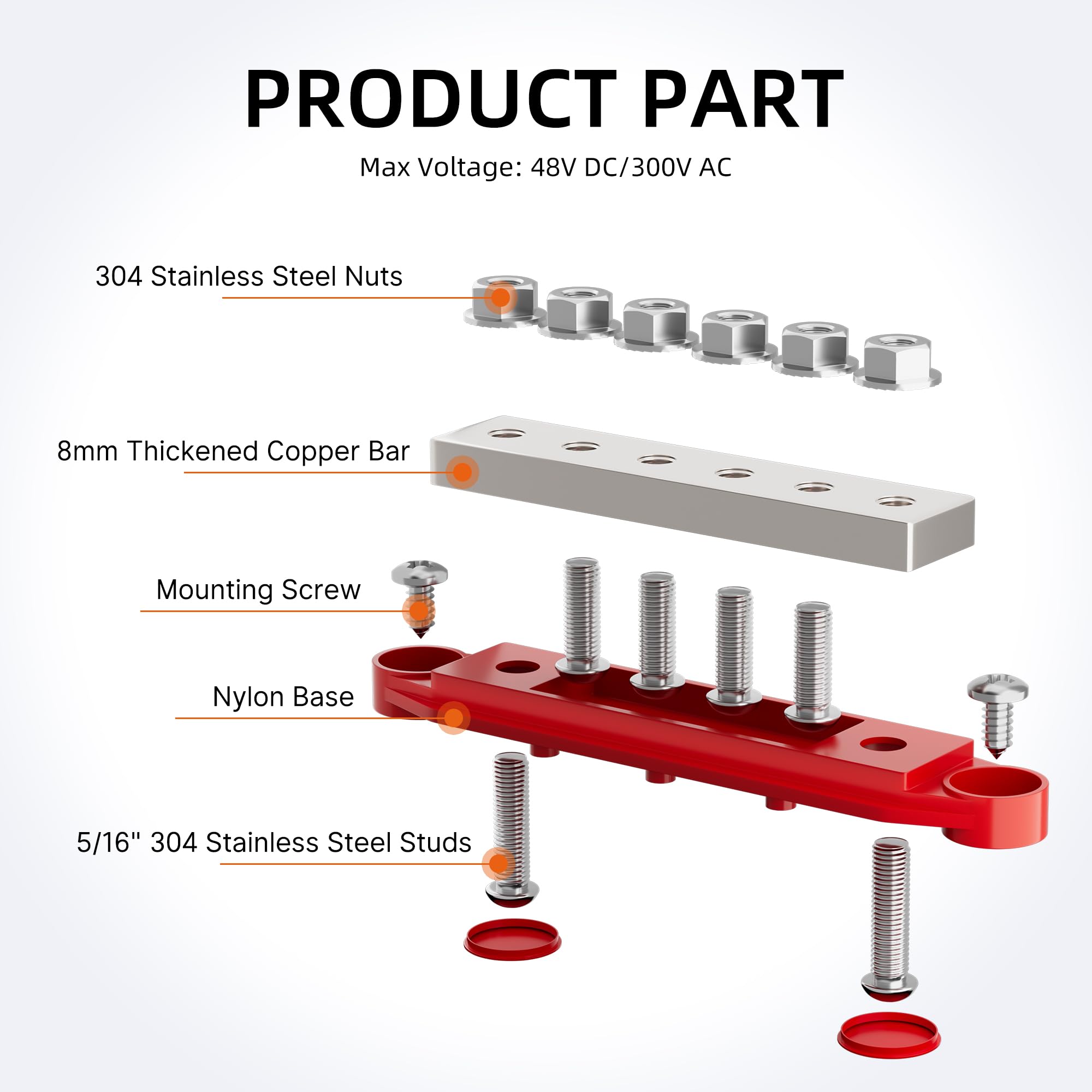 PRODUCT PART

Max Voltage: 48V DC/300V AC

304 Stainless Steel Nuts

8mm Thickened Copper Bar

Mounting Screw

Nylon Base

5/16" 304 Stainless Steel Studs