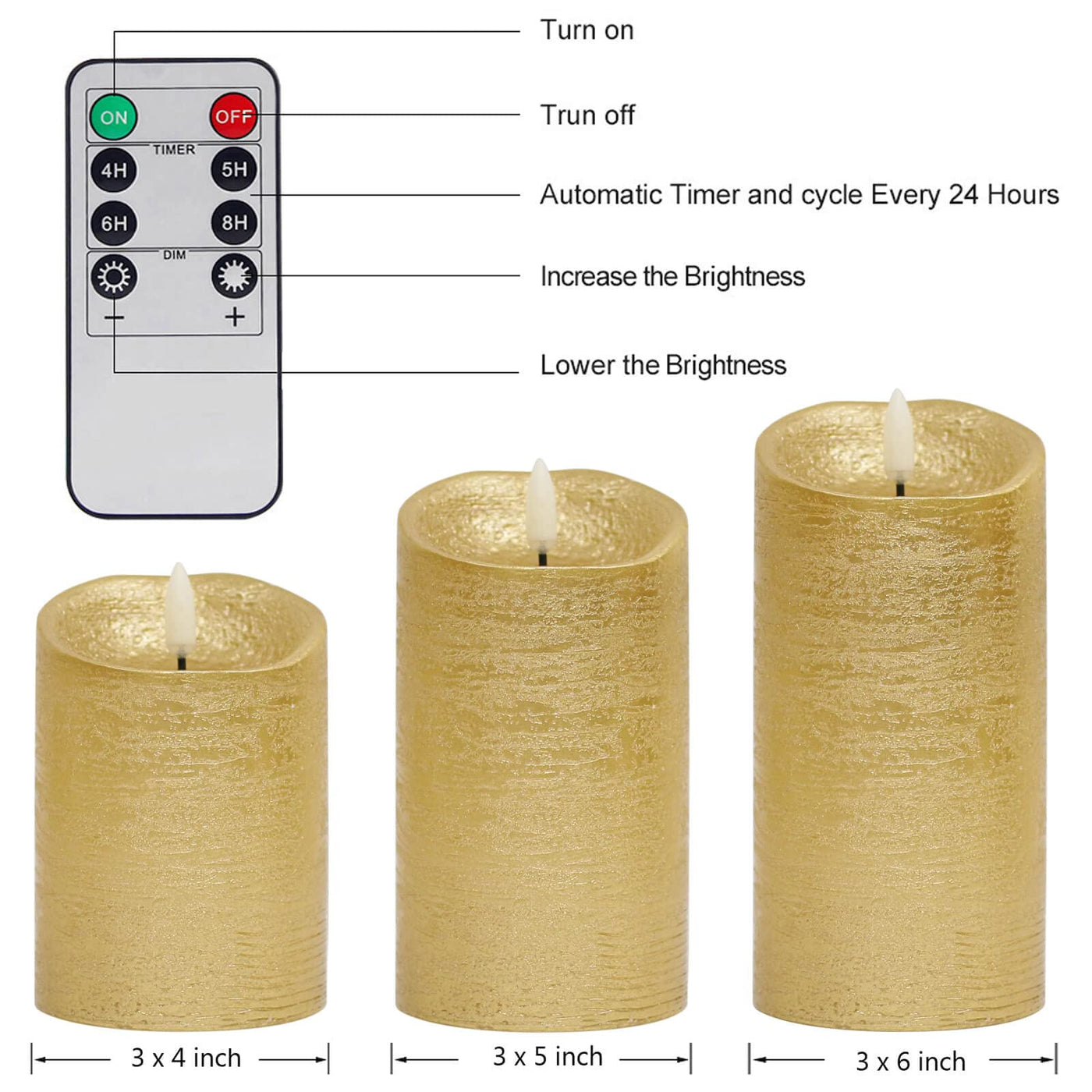 ON
OFF
TIMER
4H
5H
6H
8H
DIM
−
+

Turn on

Trun off

Automatic Timer and cycle Every 24 Hours

Increase the Brightness

Lower the Brightness

3 x 4 inch

3 x 5 inch

3 x 6 inch