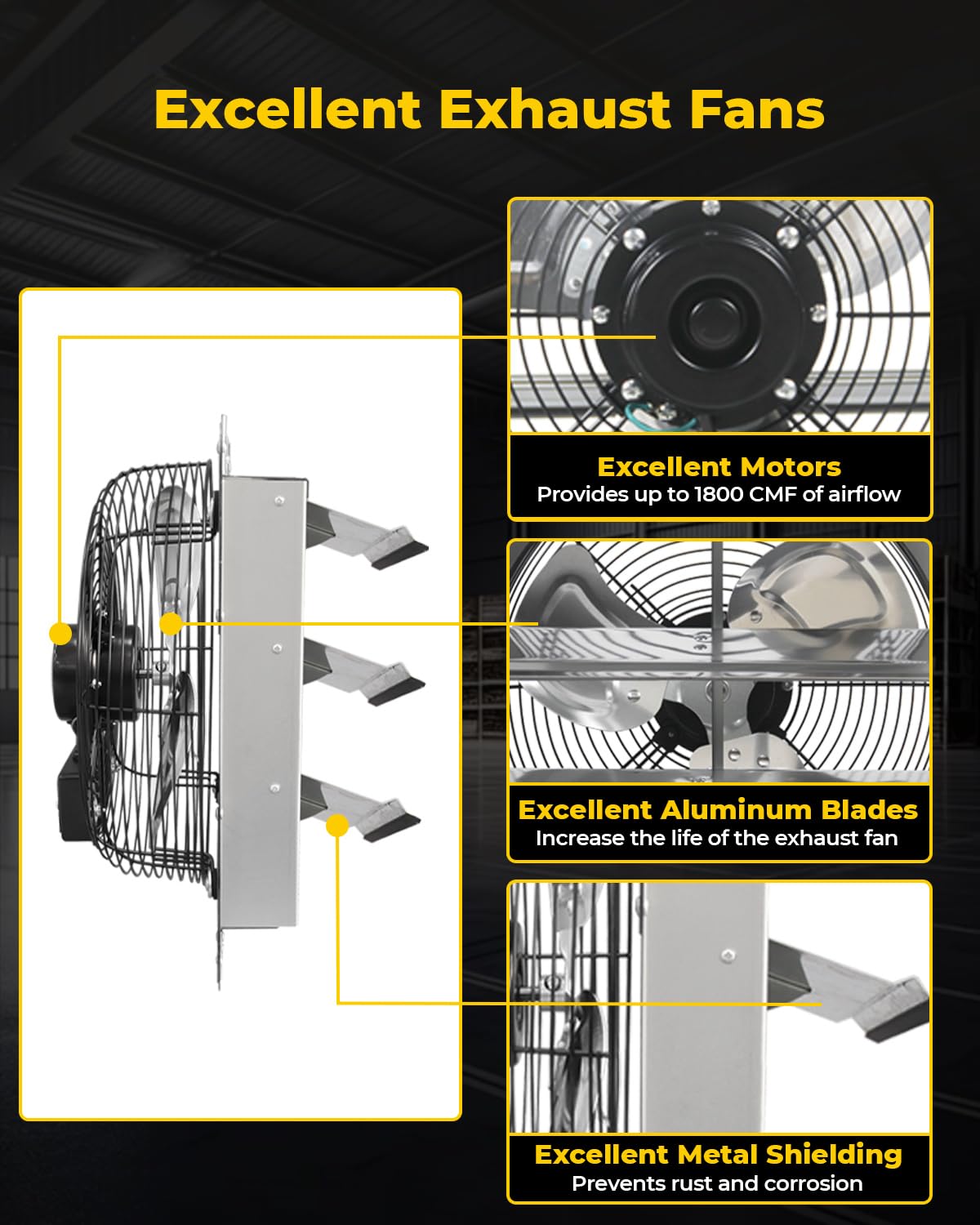 Excellent Exhaust Fans

Excellent Motors
Provides up to 1800 CMF of airflow

Excellent Aluminum Blades
Increase the life of the exhaust fan

Excellent Metal Shielding
Prevents rust and corrosion