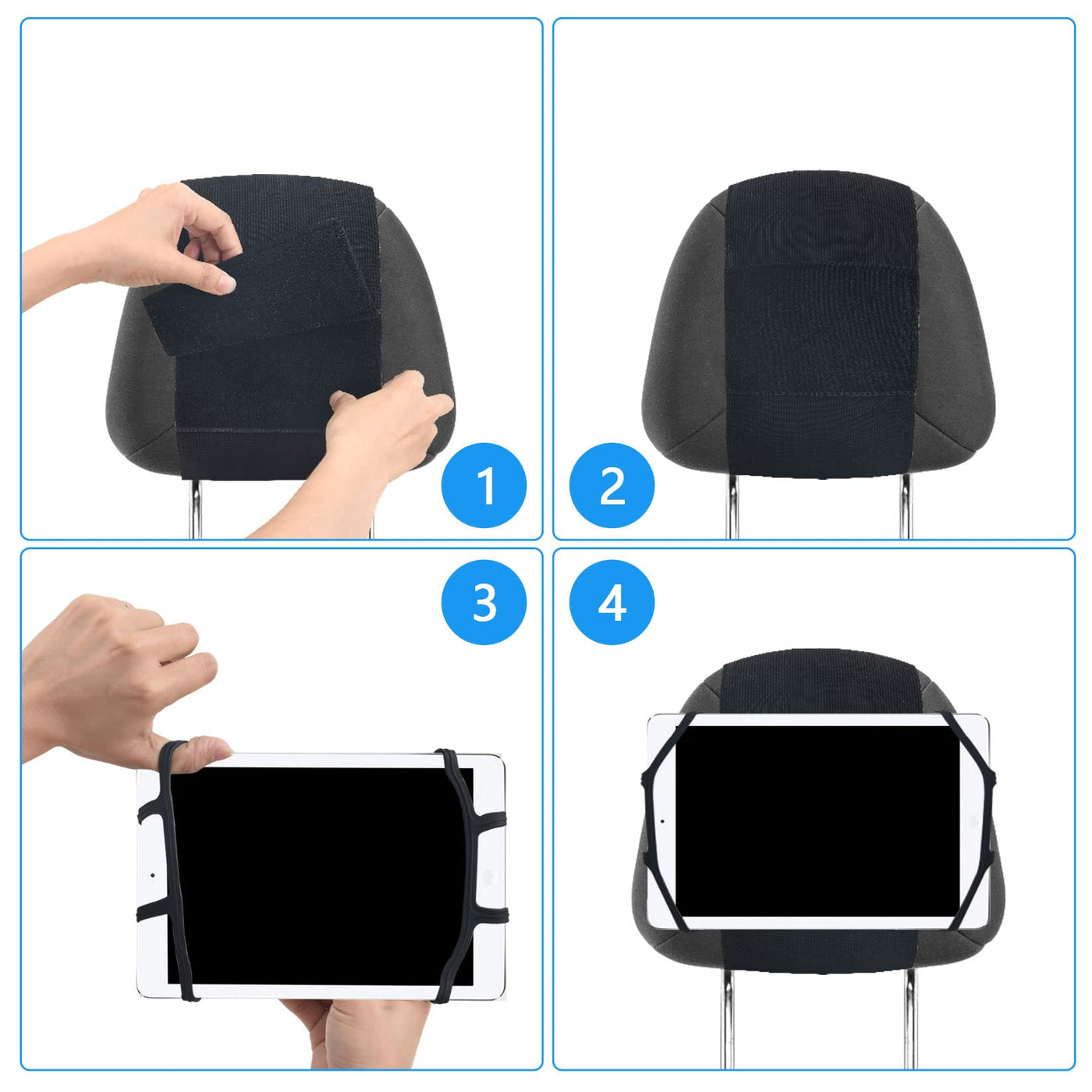 1

2

3

4