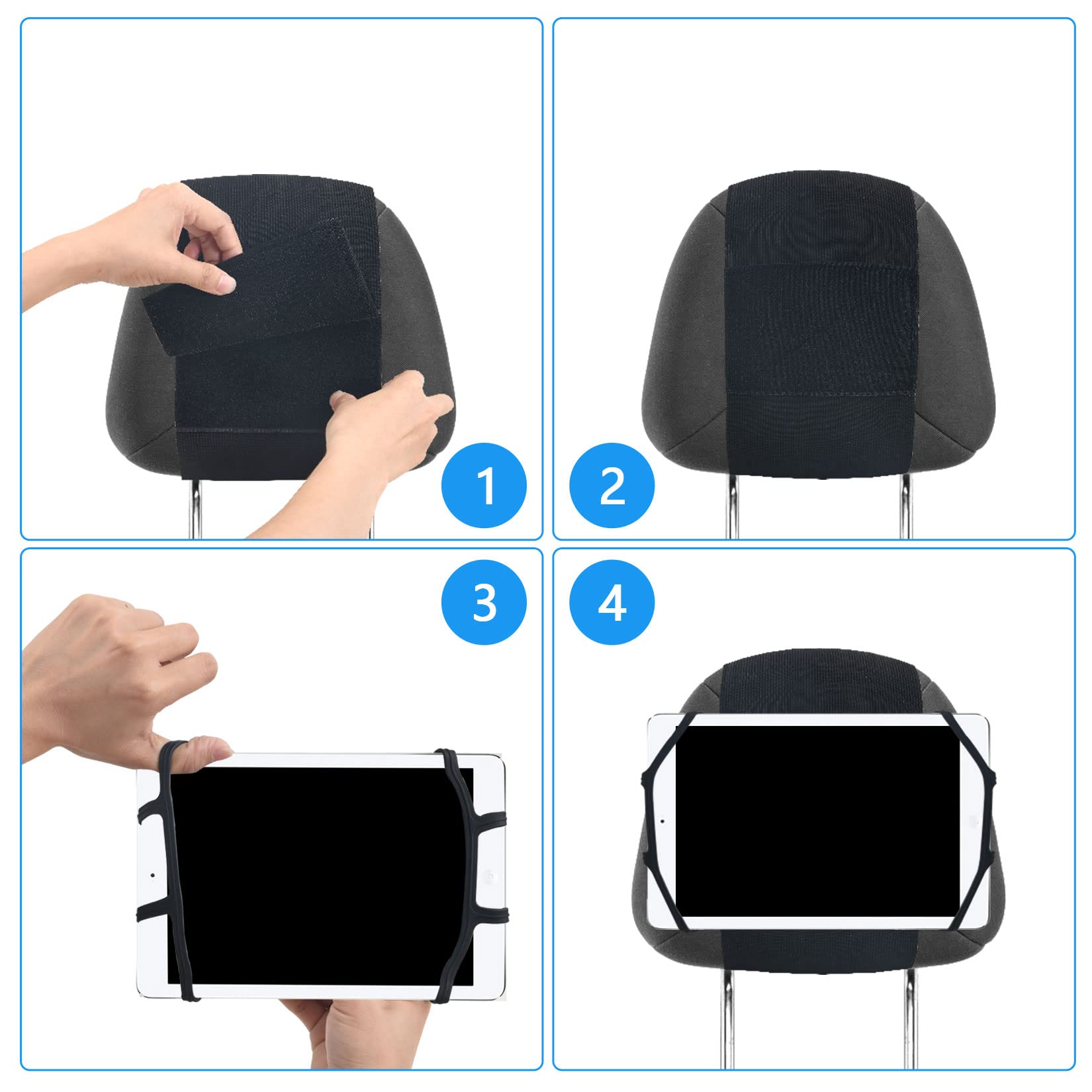 1

2

3

4