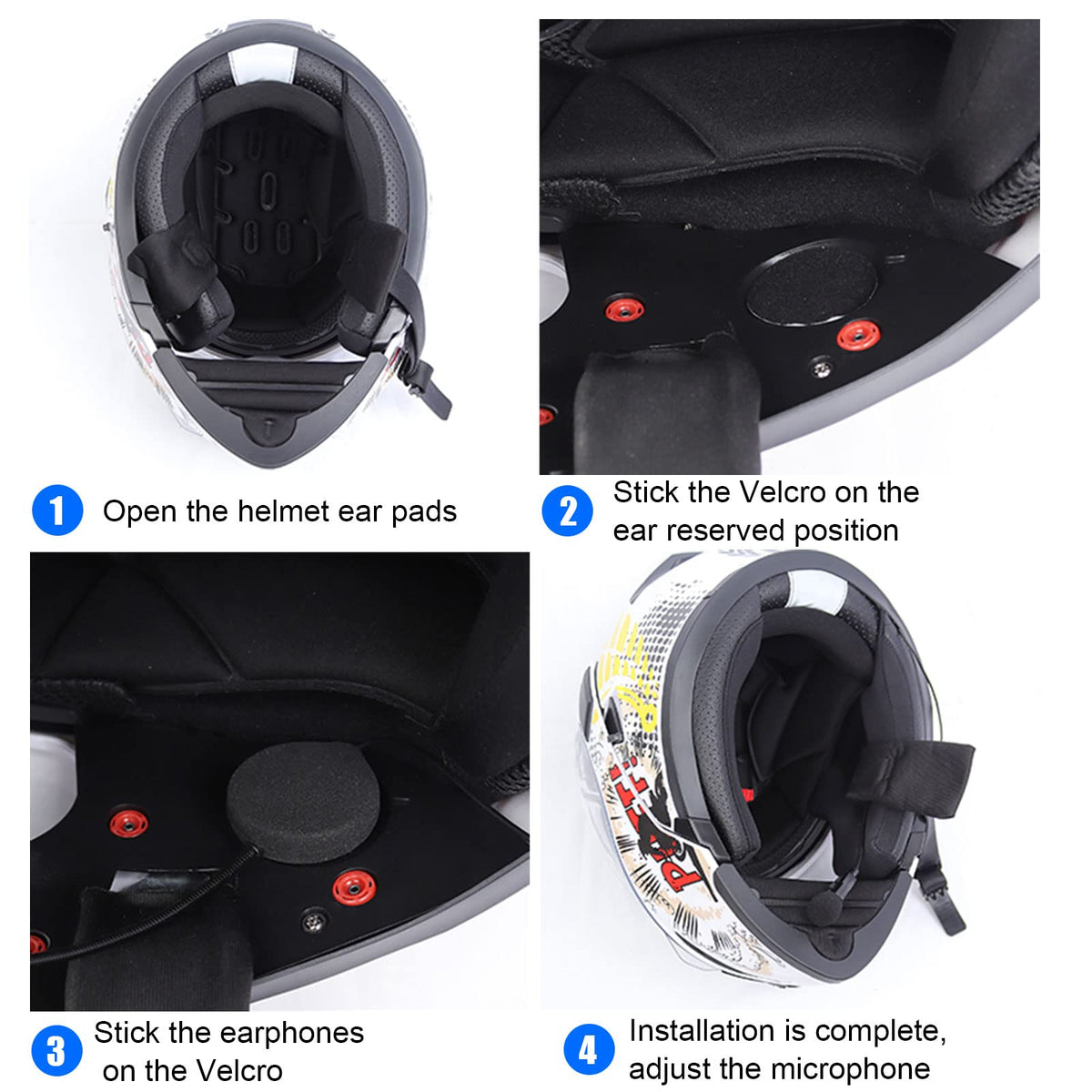 1 Open the helmet ear pads

2 Stick the Velcro on the ear reserved position

3 Stick the earphones on the Velcro

4 Installation is complete, adjust the microphone