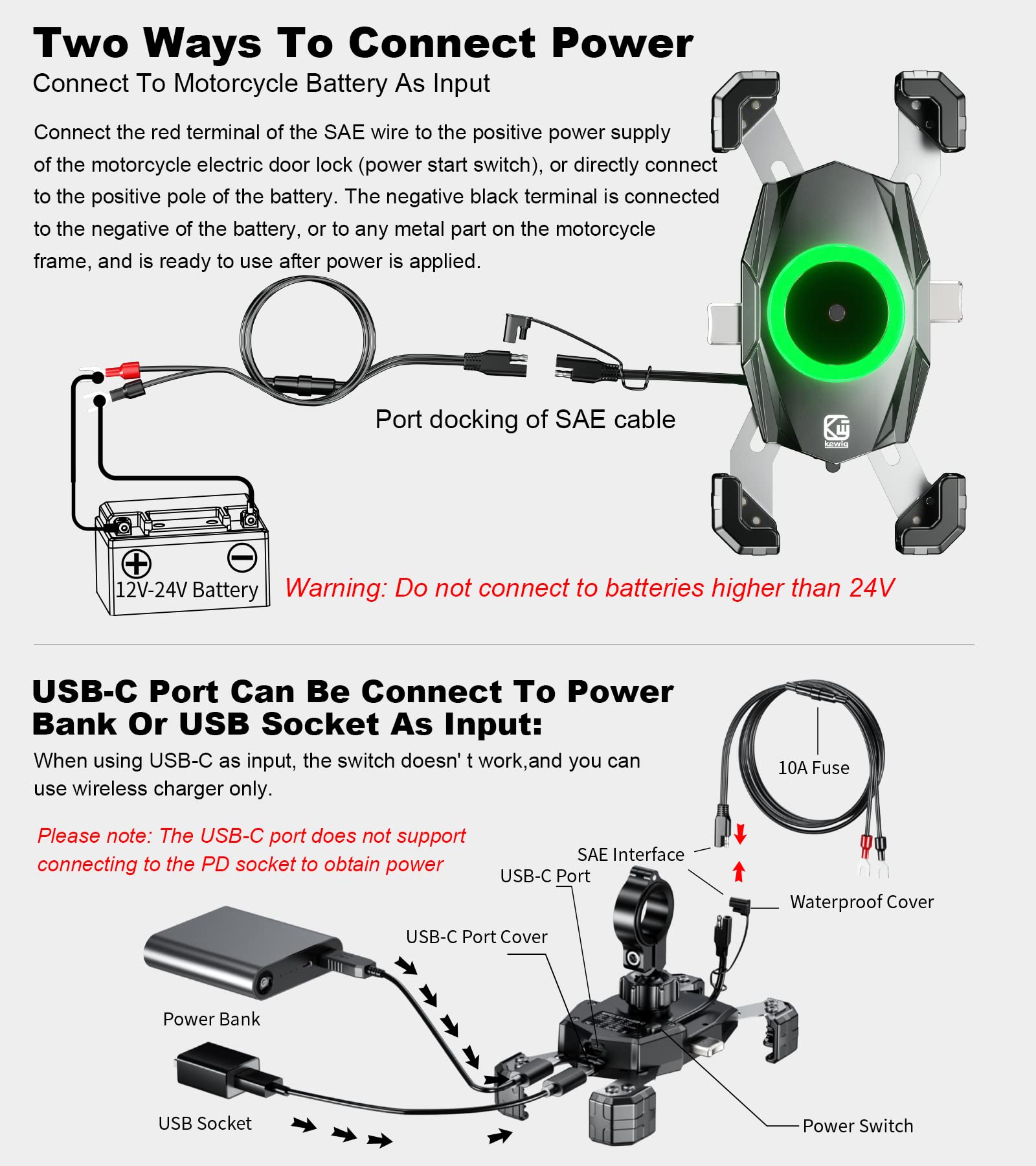 Two Ways To Connect Power

Connect To Motorcycle Battery As Input

Connect the red terminal of the SAE wire to the positive power supply of the motorcycle electric door lock (power start switch), or directly connect to the positive pole of the battery. The negative black terminal is connected to the negative of the battery, or to any metal part on the motorcycle frame, and is ready to use after power is applied.

Port docking of SAE cable

kewig

12V-24V Battery

Warning: Do not connect to batteries higher than 24V

USB-C Port Can Be Connect To Power Bank Or USB Socket As Input:

When using USB-C as input, the switch doesn' t work,and you can use wireless charger only.

Please note: The USB-C port does not support connecting to the PD socket to obtain power

10A Fuse

SAE Interface

USB-C Port

Waterproof Cover

USB-C Port Cover

Power Bank

USB Socket

Power Switch