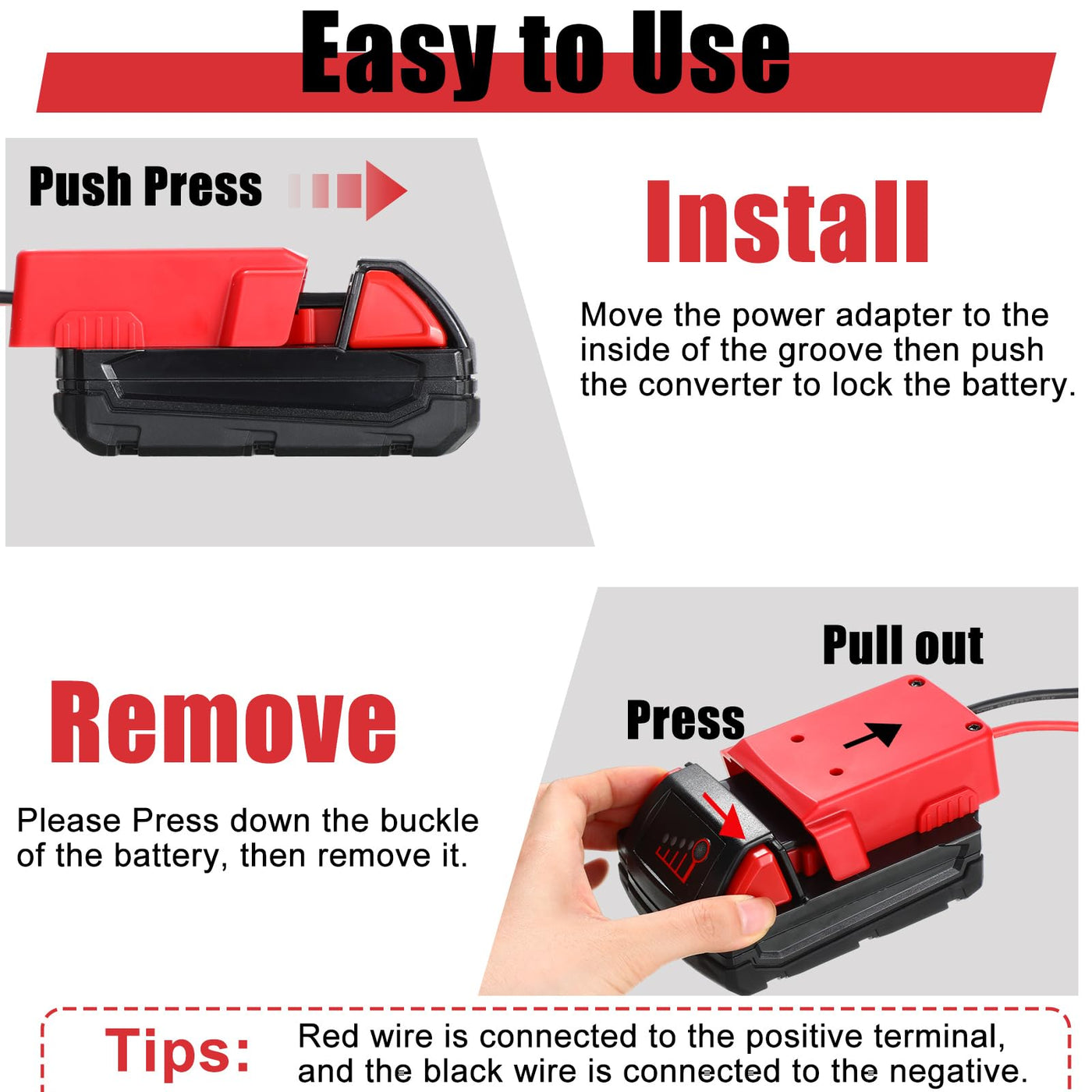 Easy to Use

Push Press

Install

Move the power adapter to the inside of the groove then push the converter to lock the battery.

Remove

Please Press down the buckle of the battery, then remove it.

Pull out

Press

Tips: Red wire is connected to the positive terminal, and the black wire is connected to the negative.