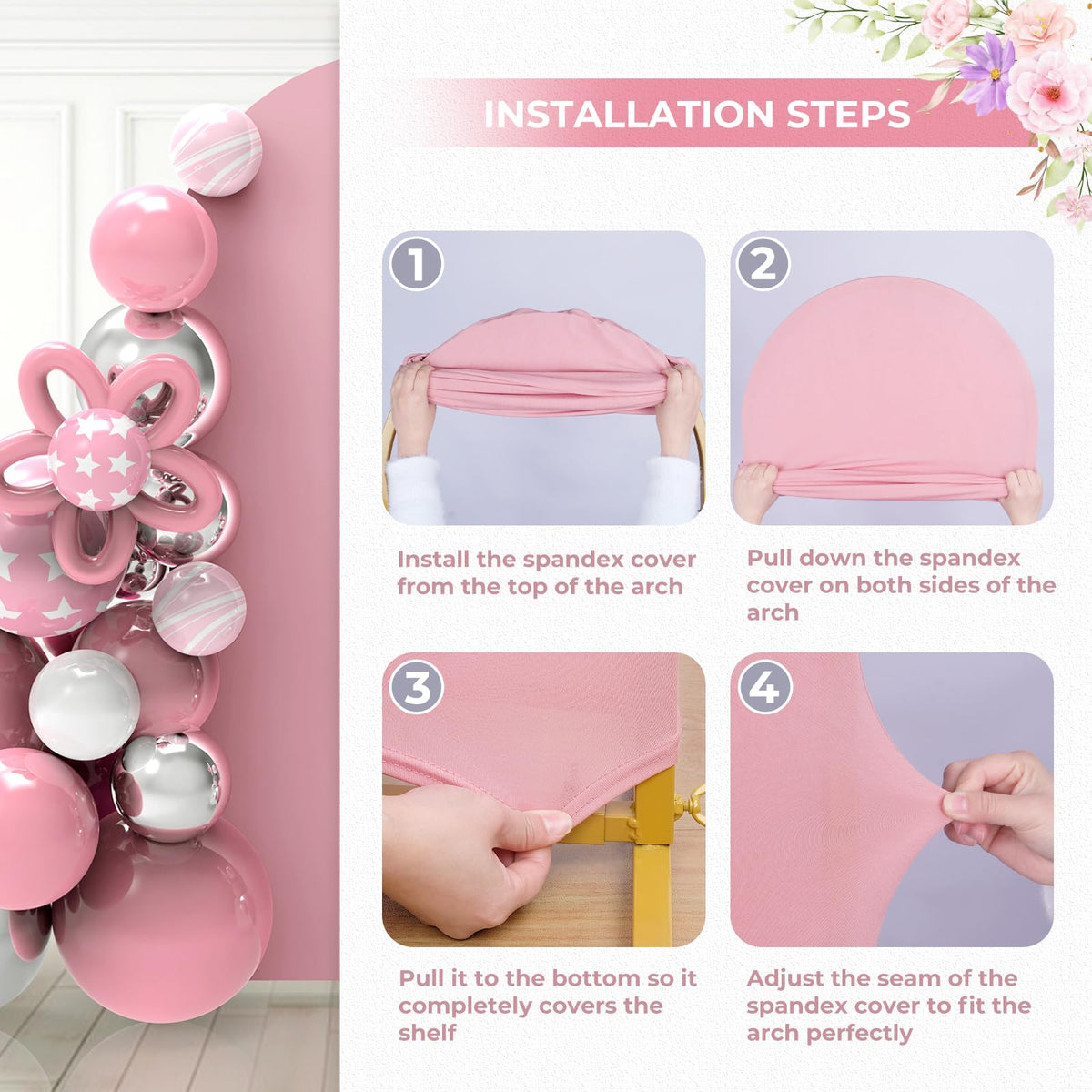 INSTALLATION STEPS

1

Install the spandex cover from the top of the arch

2

Pull down the spandex cover on both sides of the arch

3

Pull it to the bottom so it completely covers the shelf

4

Adjust the seam of the spandex cover to fit the arch perfectly