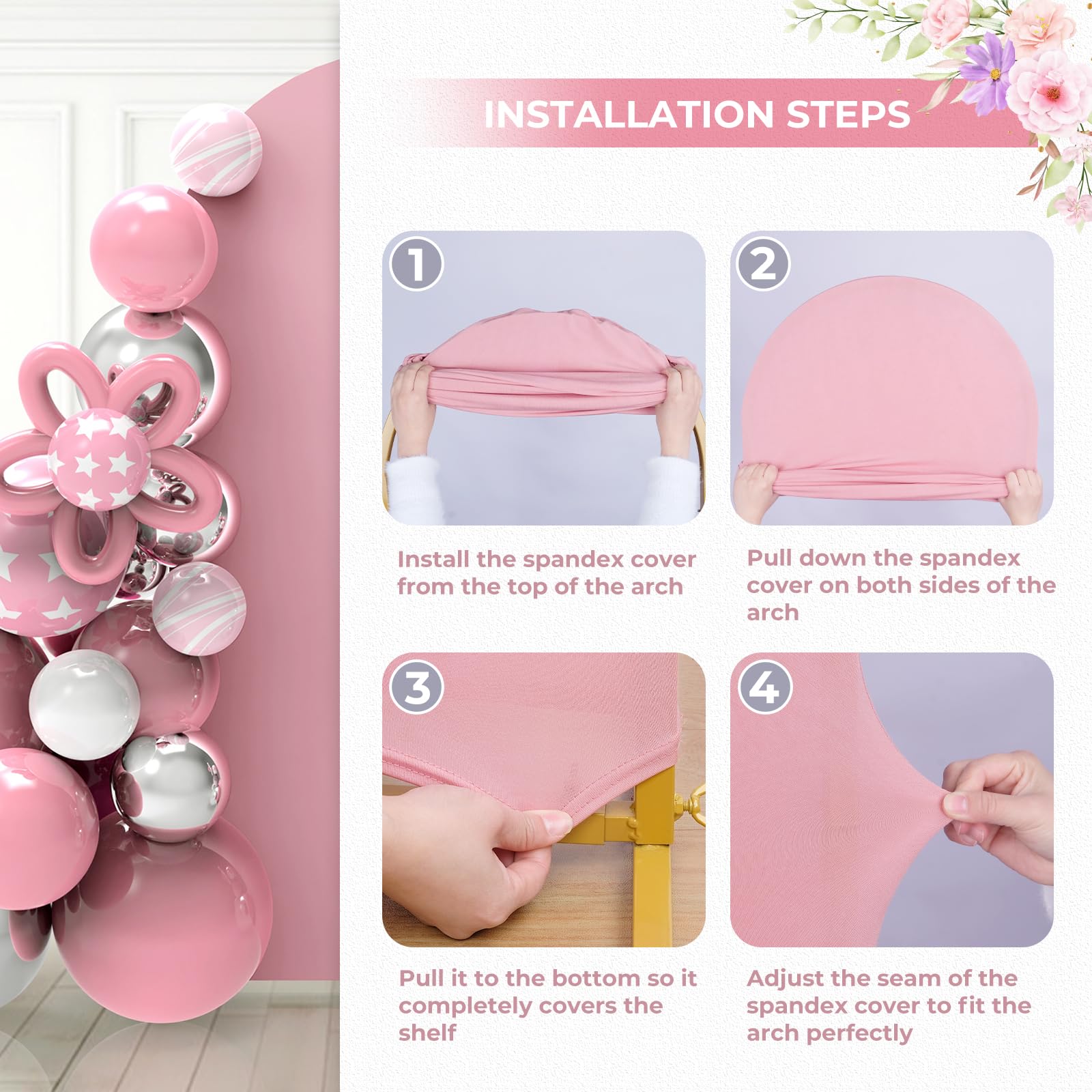 INSTALLATION STEPS

1

Install the spandex cover from the top of the arch

2

Pull down the spandex cover on both sides of the arch

3

Pull it to the bottom so it completely covers the shelf

4

Adjust the seam of the spandex cover to fit the arch perfectly