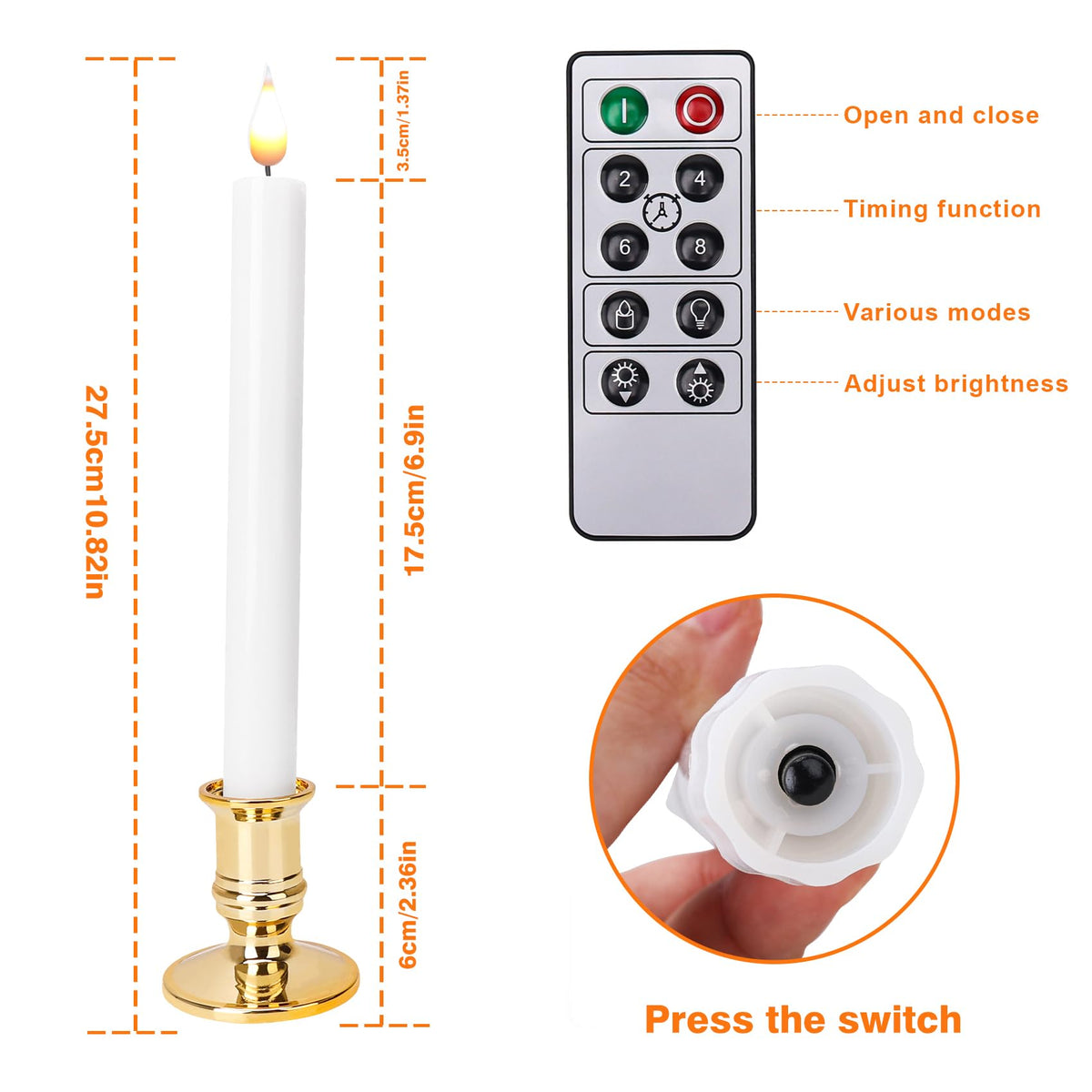 27.5cm10.82in

3.5cm/1.37in

17.5cm/6.9in

6cm/2.36in

2 4 6 8

Open and close

Timing function

Various modes

Adjust brightness

Press the switch