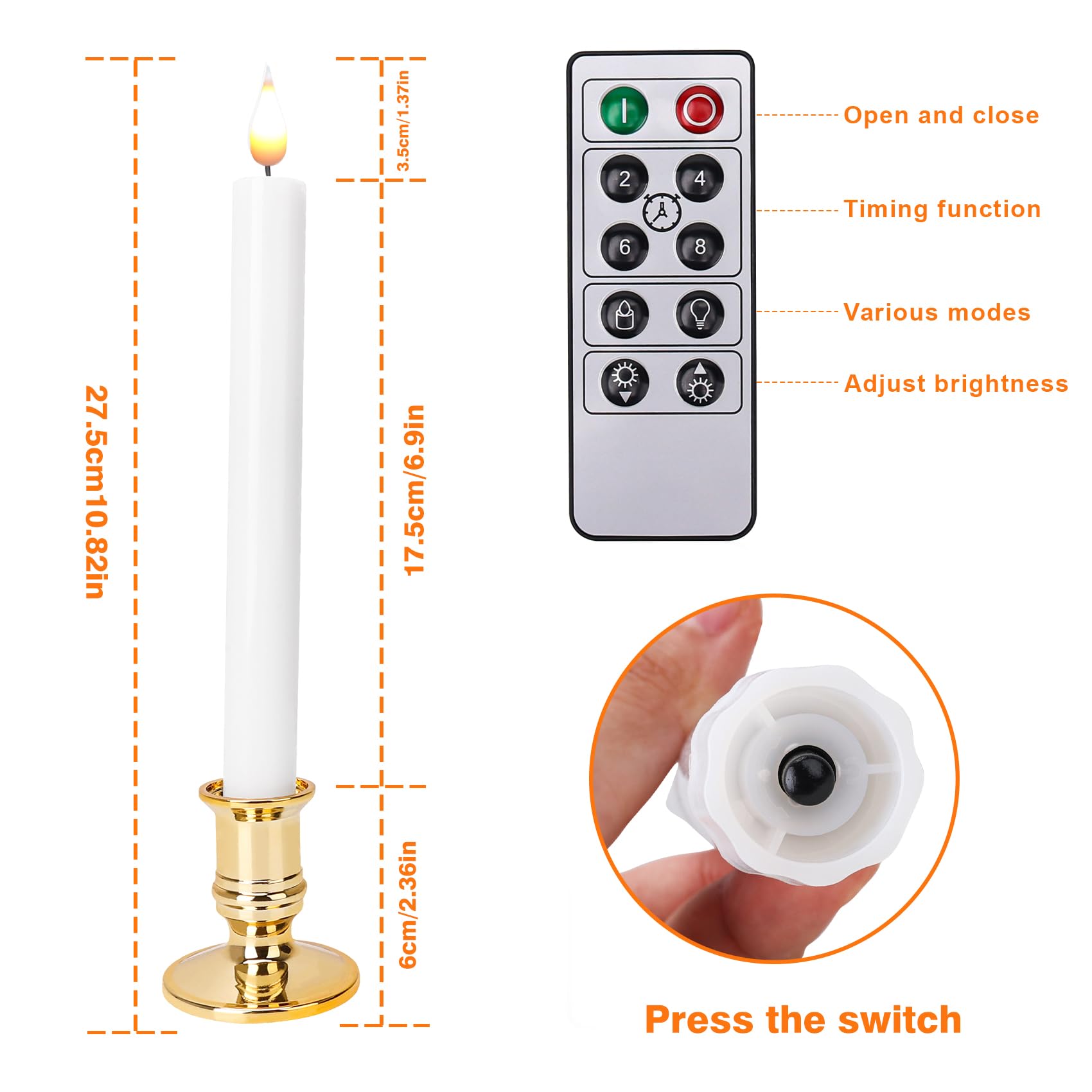 27.5cm10.82in

3.5cm/1.37in

17.5cm/6.9in

6cm/2.36in

2
4
6
8

Open and close

Timing function

Various modes

Adjust brightness

Press the switch