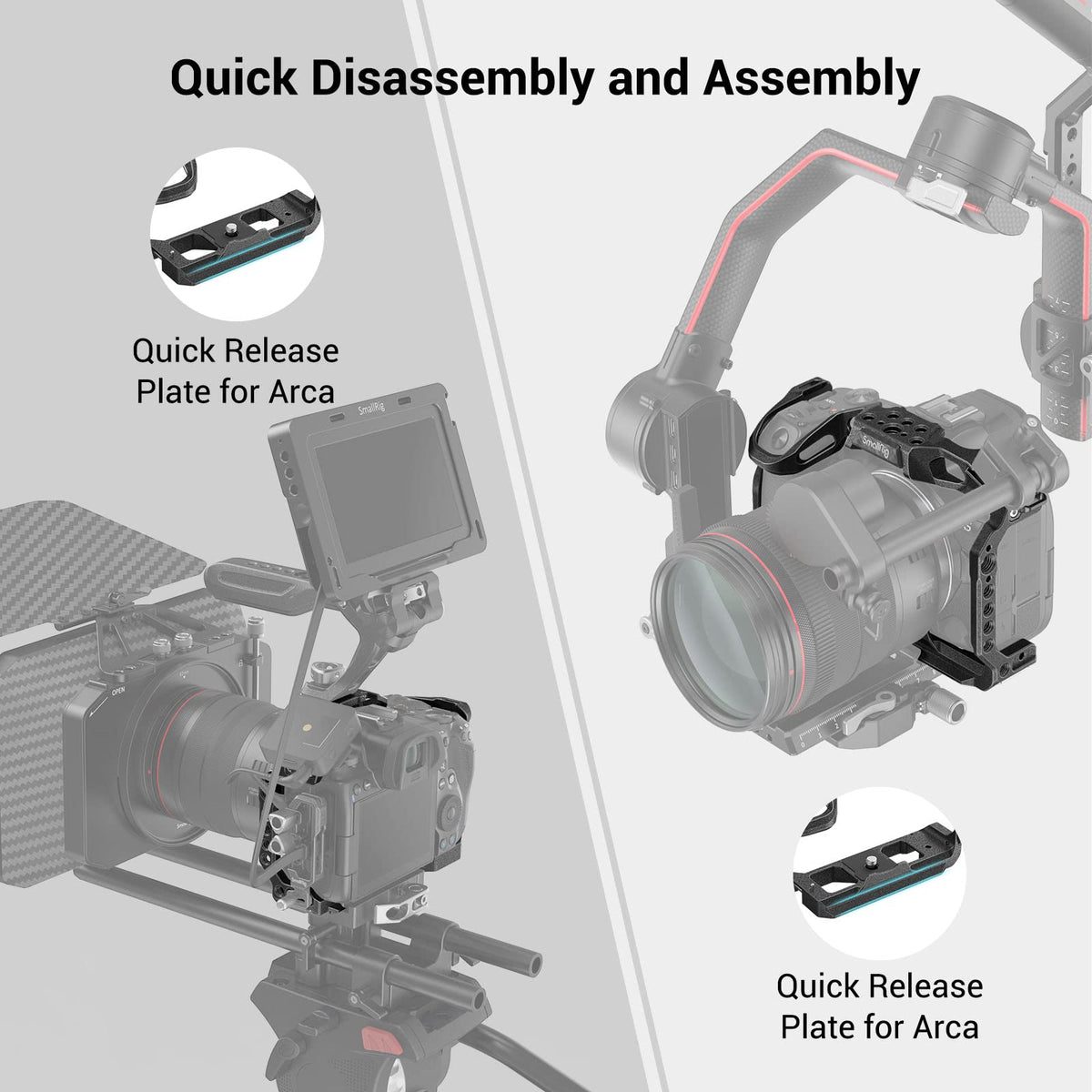 Quick Disassembly and Assembly

Quick Release Plate for Arca

SmallRig

OPEN

SmallRig

Quick Release Plate for Arca