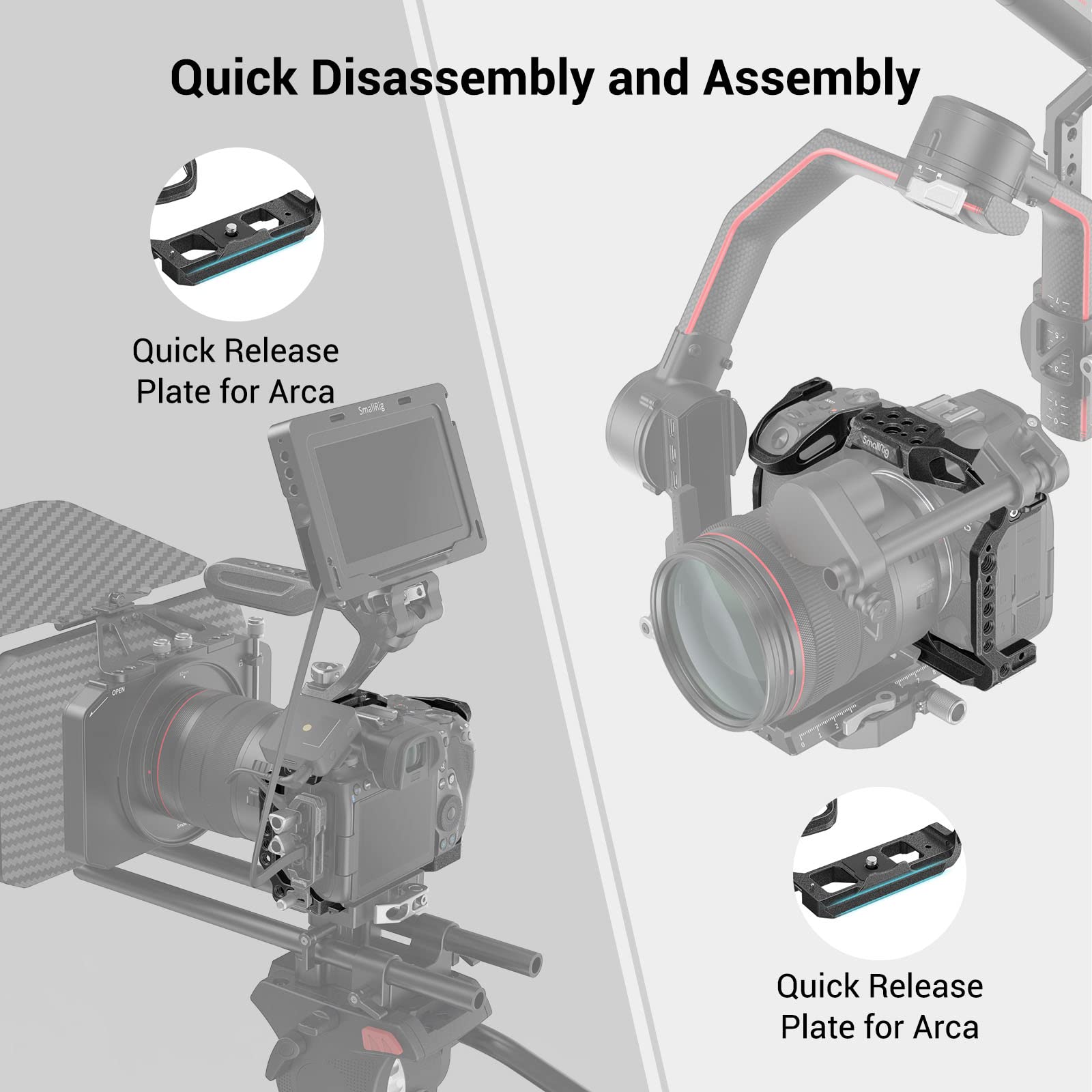 Quick Disassembly and Assembly

Quick Release Plate for Arca

SmallRig

OPEN

SmallRig

Quick Release Plate for Arca