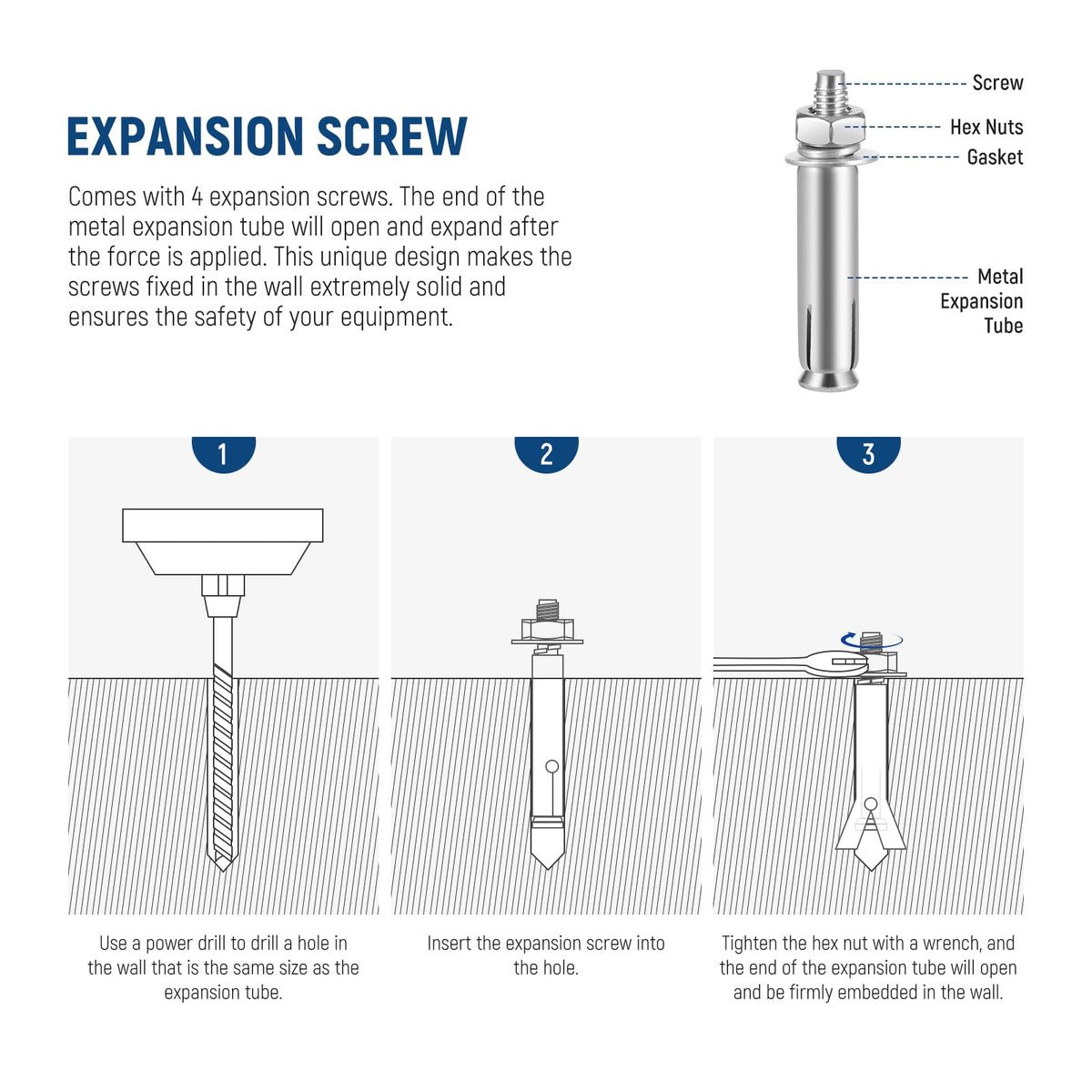 EXPANSION SCREW

Comes with 4 expansion screws. The end of the metal expansion tube will open and expand after the force is applied. This unique design makes the screws fixed in the wall extremely solid and ensures the safety of your equipment.

Screw
Hex Nuts
Gasket
Metal Expansion Tube

1

Use a power drill to drill a hole in the wall that is the same size as the expansion tube.

2

Insert the expansion screw into the hole.

3

Tighten the hex nut with a wrench, and the end of the expansion tube will open and be firmly embedded in the wall.