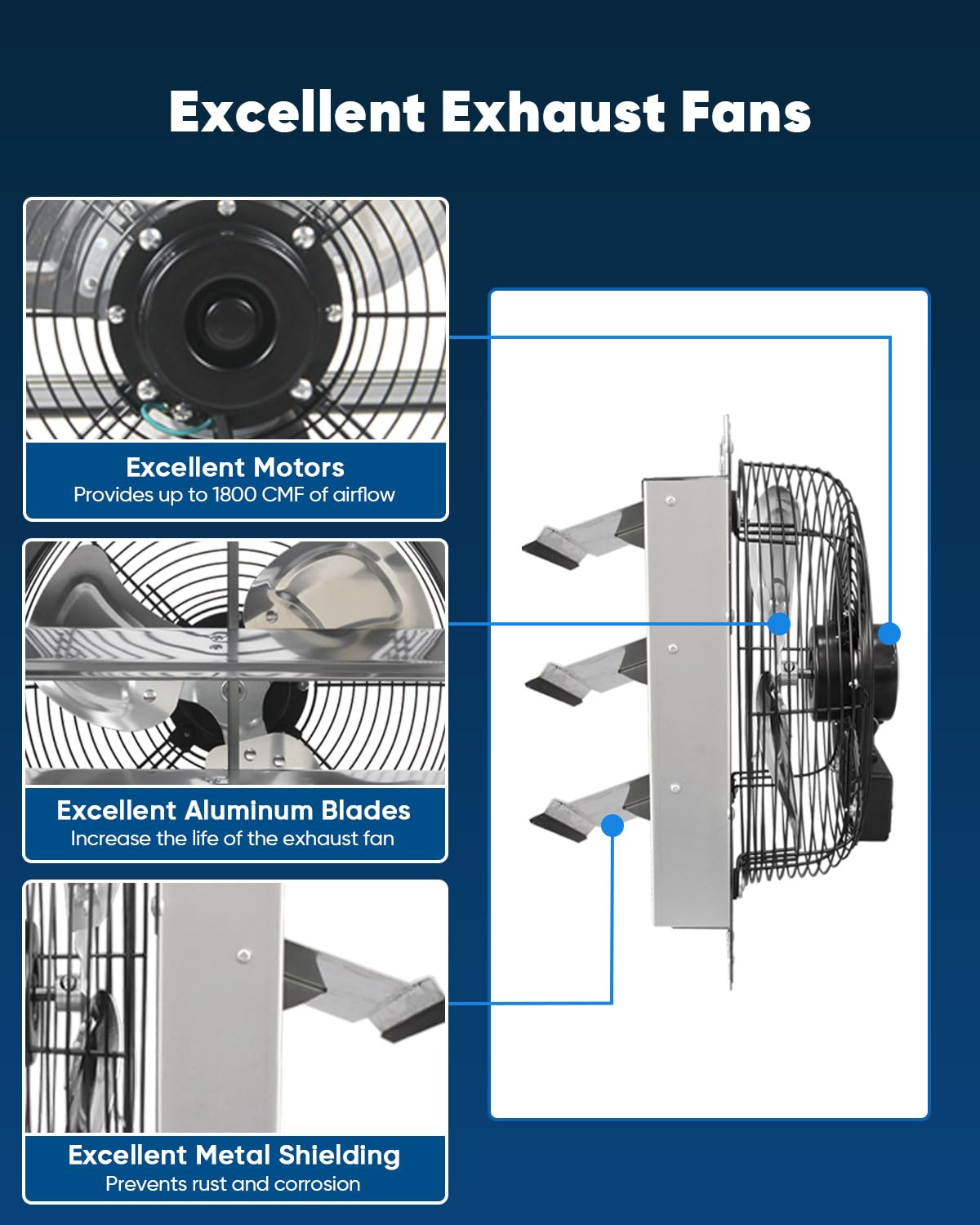 Excellent Exhaust Fans

Excellent Motors
Provides up to 1800 CMF of airflow

Excellent Aluminum Blades
Increase the life of the exhaust fan

Excellent Metal Shielding
Prevents rust and corrosion