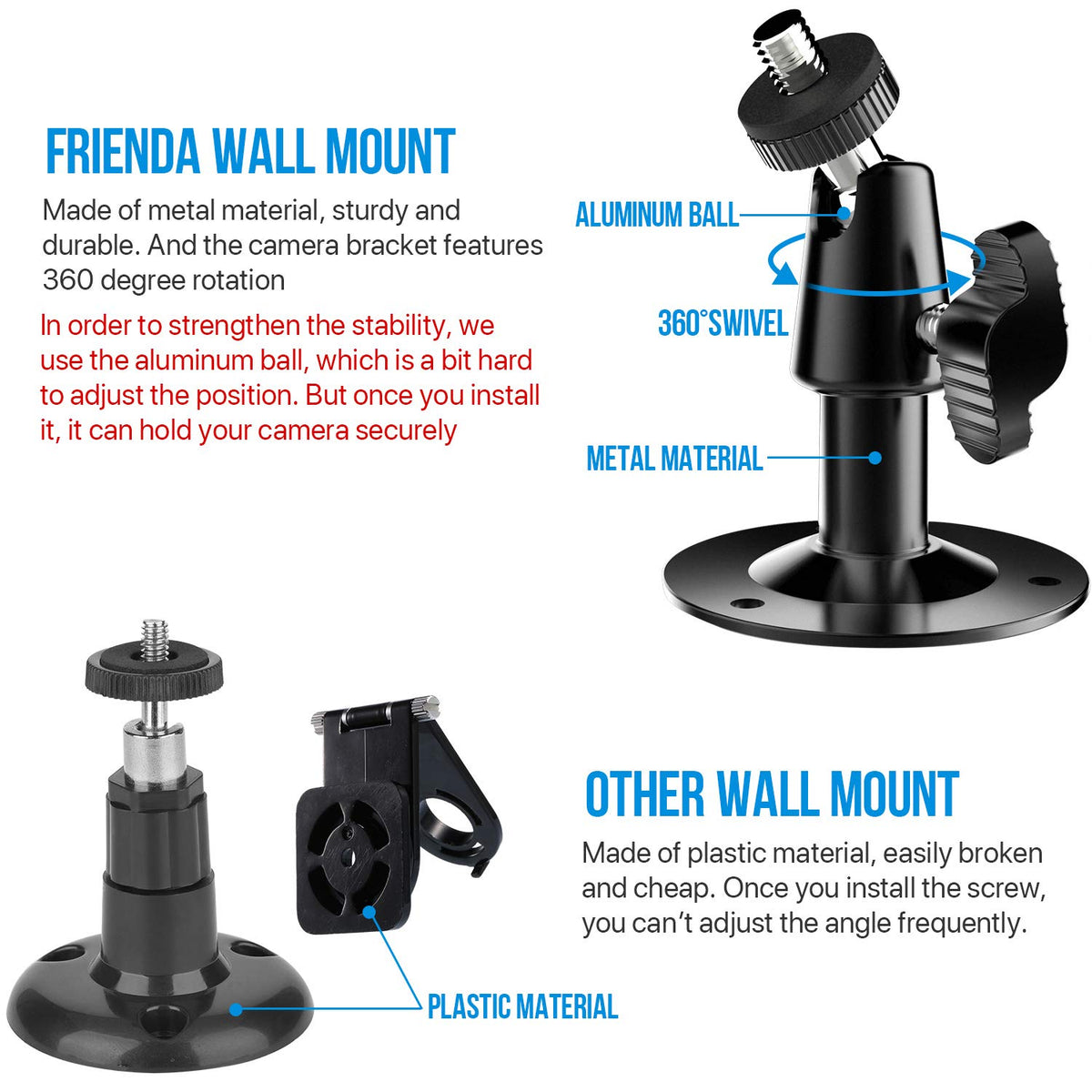 FRIENDA WALL MOUNT

Made of metal material, sturdy and durable. And the camera bracket features 360 degree rotation

In order to strengthen the stability, we use the aluminum ball, which is a bit hard to adjust the position. But once you install it, it can hold your camera securely

ALUMINUM BALL

360°SWIVEL

METAL MATERIAL

OTHER WALL MOUNT

Made of plastic material, easily broken and cheap. Once you install the screw, you can't adjust the angle frequently.

PLASTIC MATERIAL