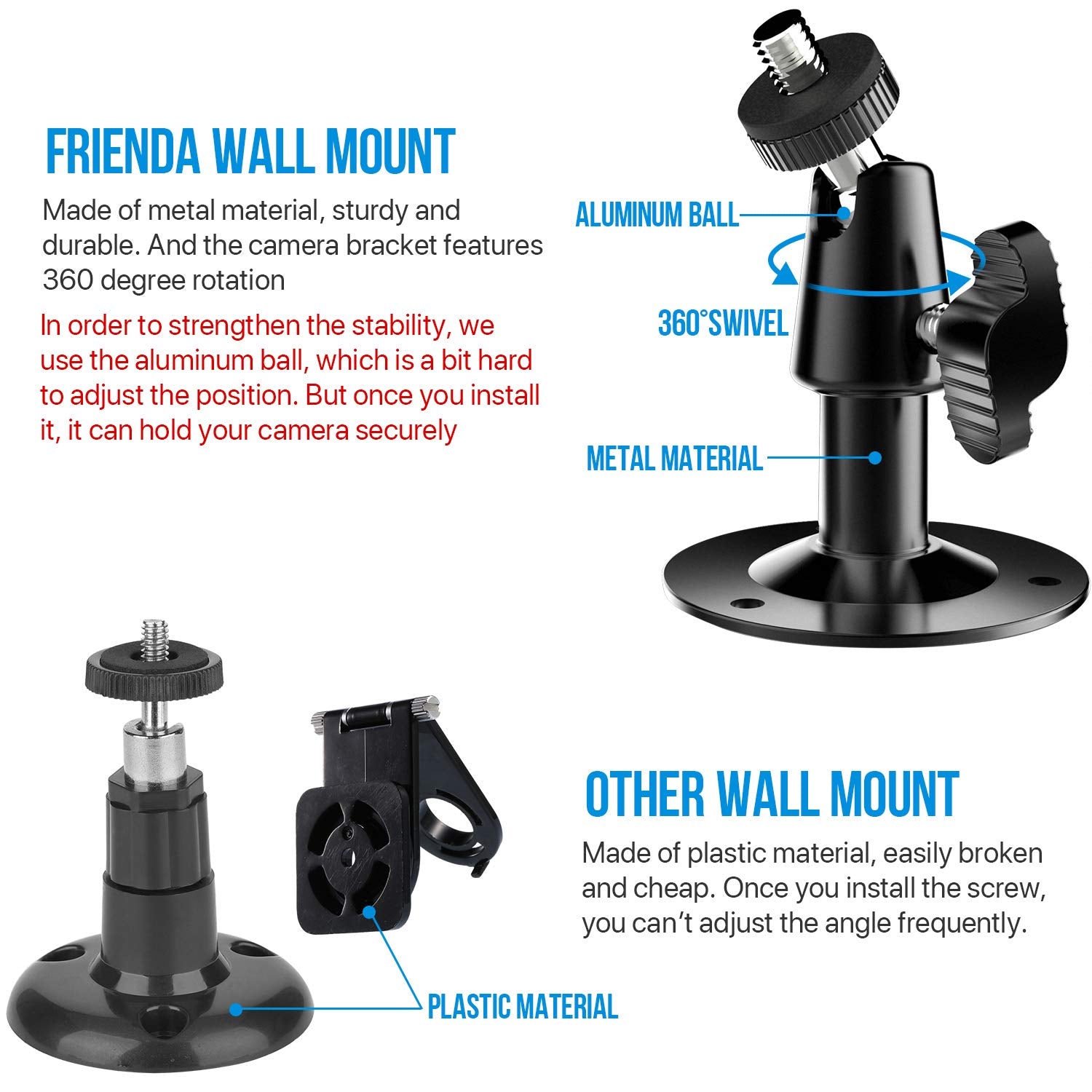 FRIENDA WALL MOUNT

Made of metal material, sturdy and durable. And the camera bracket features 360 degree rotation

In order to strengthen the stability, we use the aluminum ball, which is a bit hard to adjust the position. But once you install it, it can hold your camera securely

ALUMINUM BALL

360°SWIVEL

METAL MATERIAL

OTHER WALL MOUNT

Made of plastic material, easily broken and cheap. Once you install the screw, you can't adjust the angle frequently.

PLASTIC MATERIAL