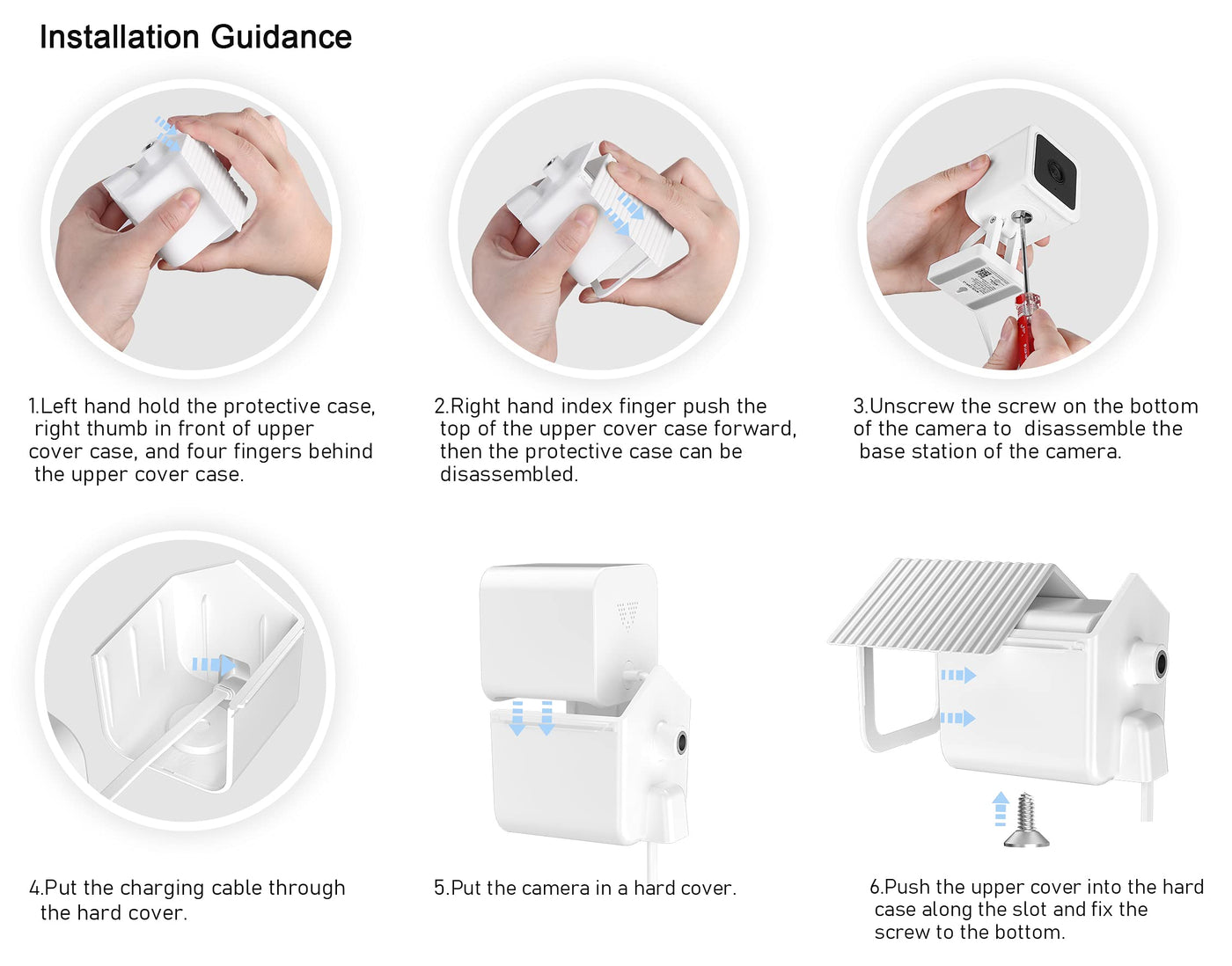 Installation Guidance

1.Left hand hold the protective case, right thumb in front of upper cover case, and four fingers behind the upper cover case.

2.Right hand index finger push the top of the upper cover case forward, then the protective case can be disassembled.

3.Unscrew the screw on the bottom of the camera to disassemble the base station of the camera.

4.Put the charging cable through the hard cover.

5.Put the camera in a hard cover.

6.Push the upper cover into the hard case along the slot and fix the screw to the bottom.