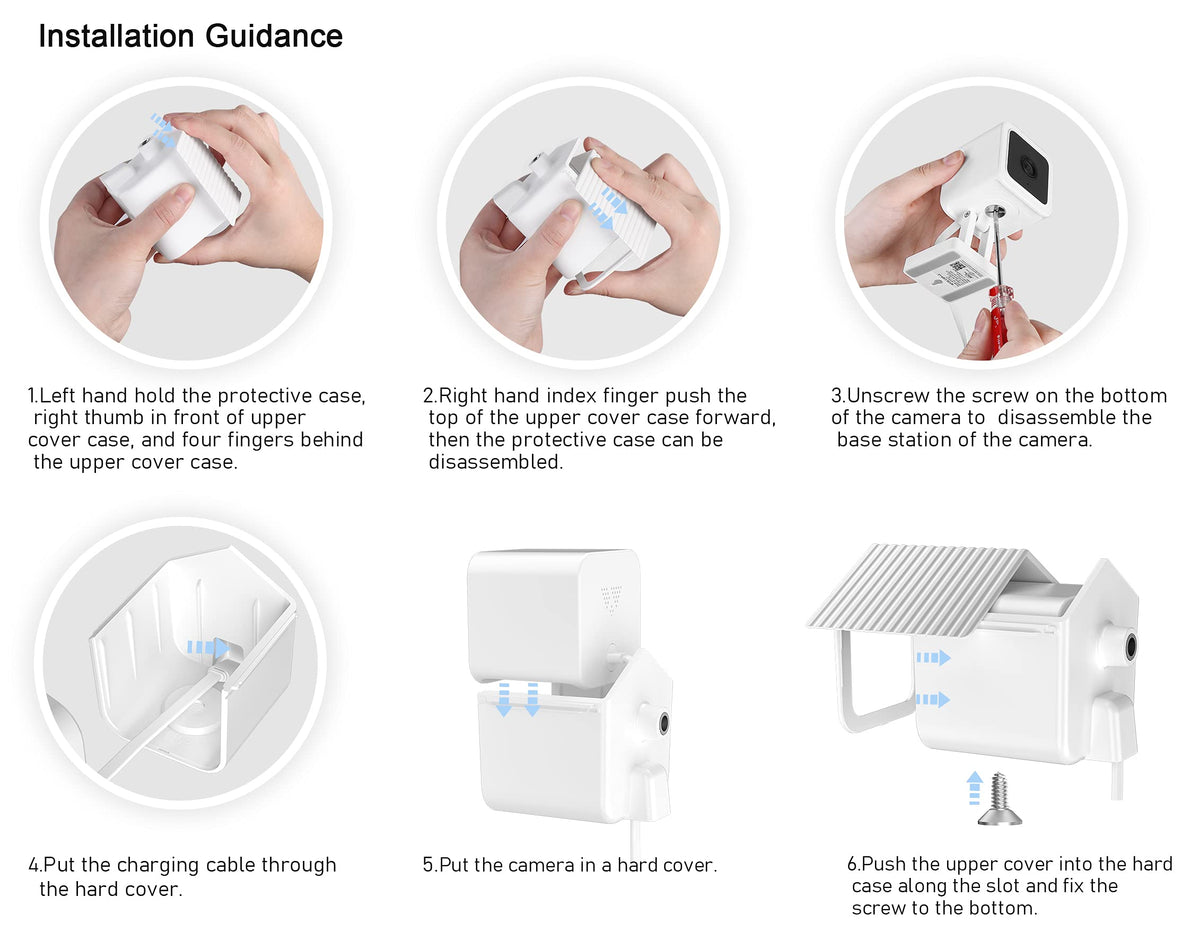 Installation Guidance

1.Left hand hold the protective case, right thumb in front of upper cover case, and four fingers behind the upper cover case.

2.Right hand index finger push the top of the upper cover case forward, then the protective case can be disassembled.

3.Unscrew the screw on the bottom of the camera to disassemble the base station of the camera.

4.Put the charging cable through the hard cover.

5.Put the camera in a hard cover.

6.Push the upper cover into the hard case along the slot and fix the screw to the bottom.