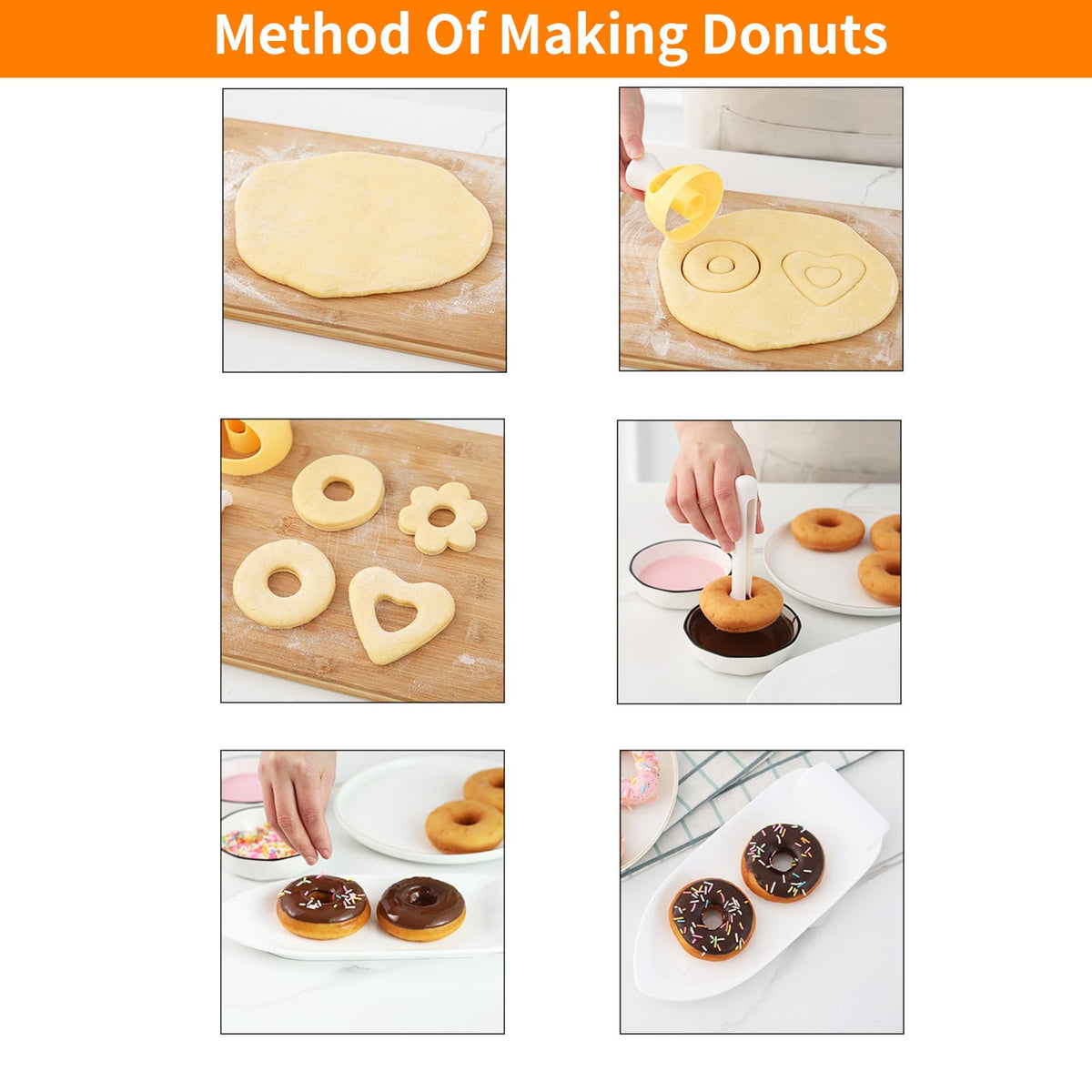 Method Of Making Donuts