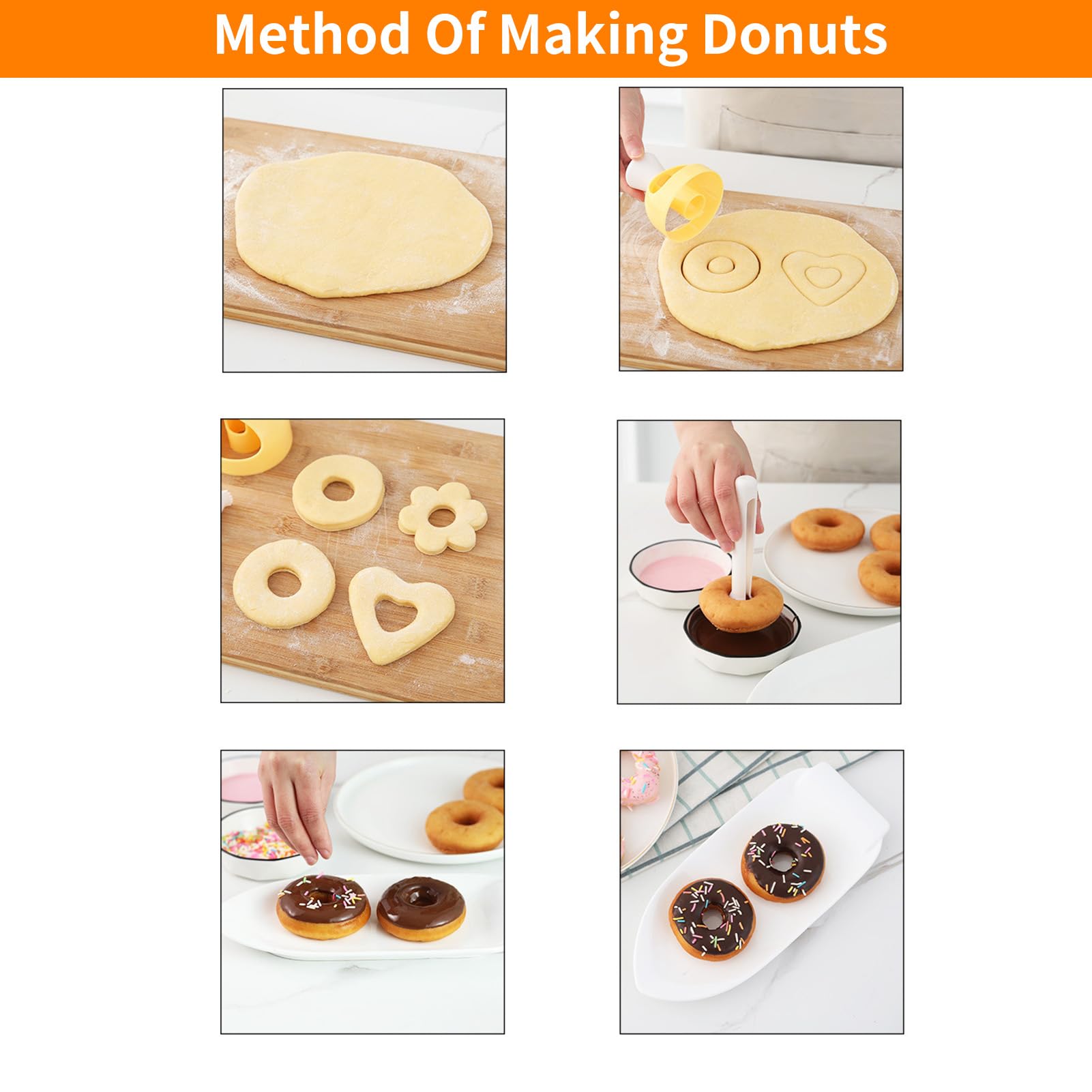 Method Of Making Donuts