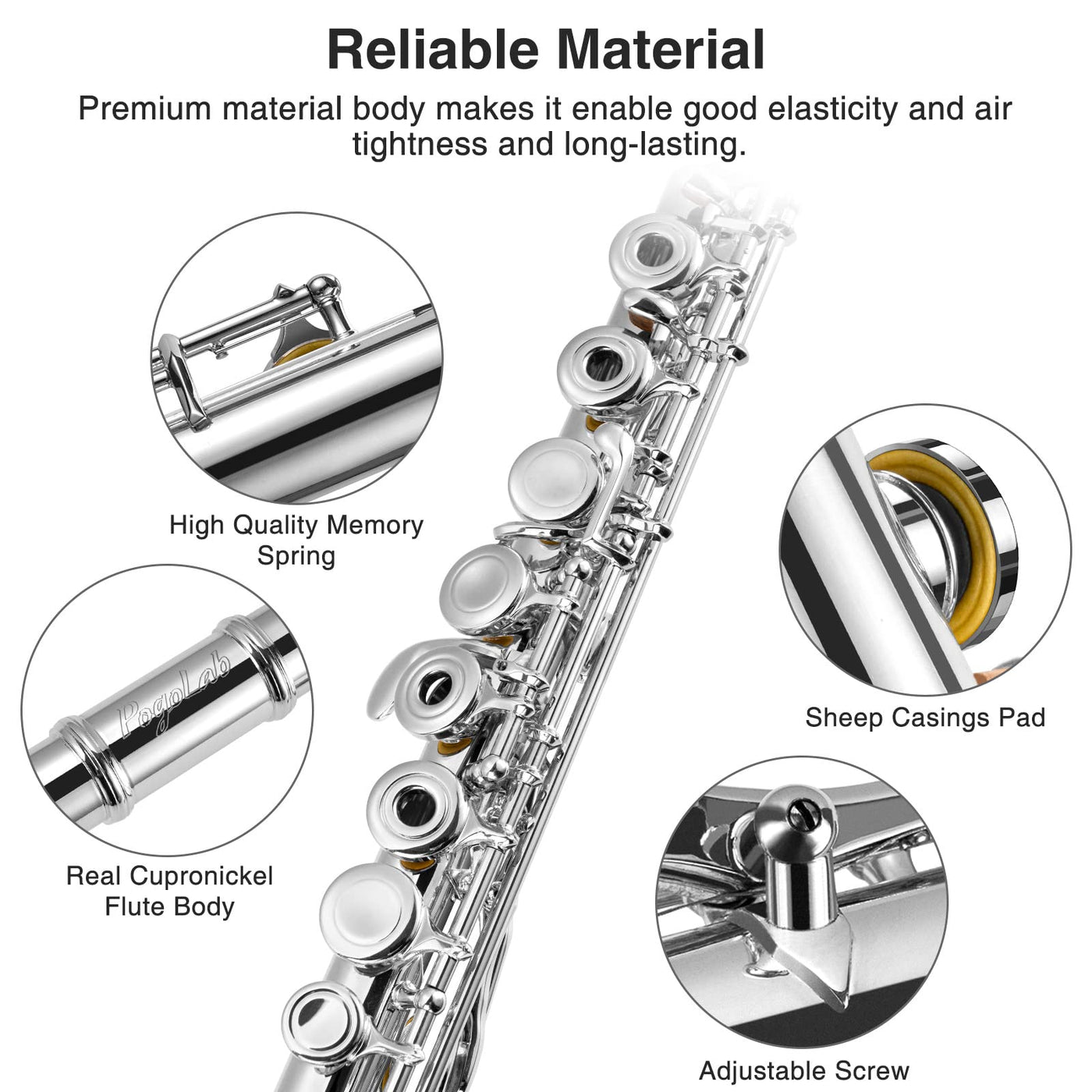 Reliable Material

Premium material body makes it enable good elasticity and air tightness and long-lasting.

High Quality Memory Spring

PogoLab

Real Cupronickel Flute Body

Sheep Casings Pad

Adjustable Screw