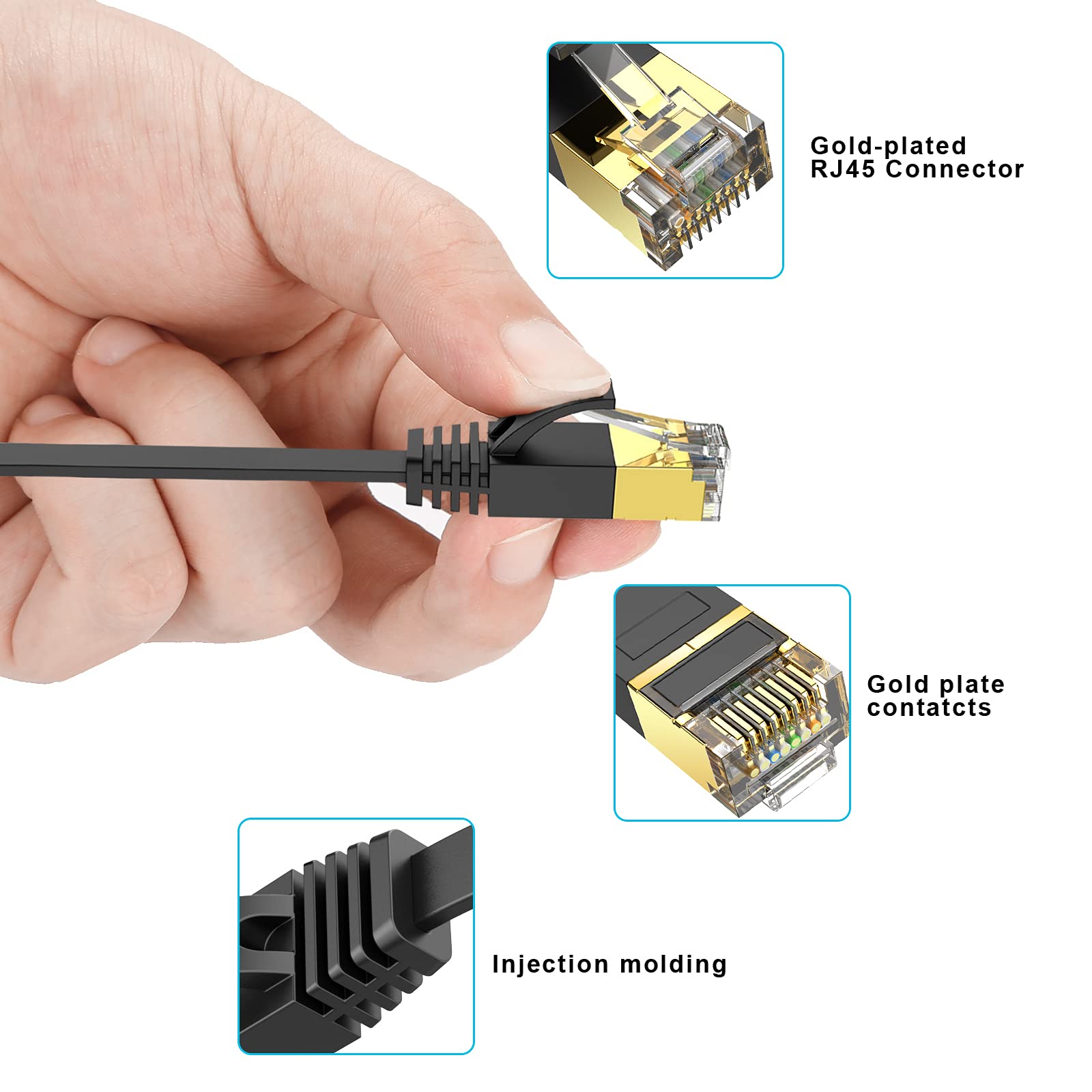 Gold-plated RJ45 Connector

Gold plate contatcts

Injection molding