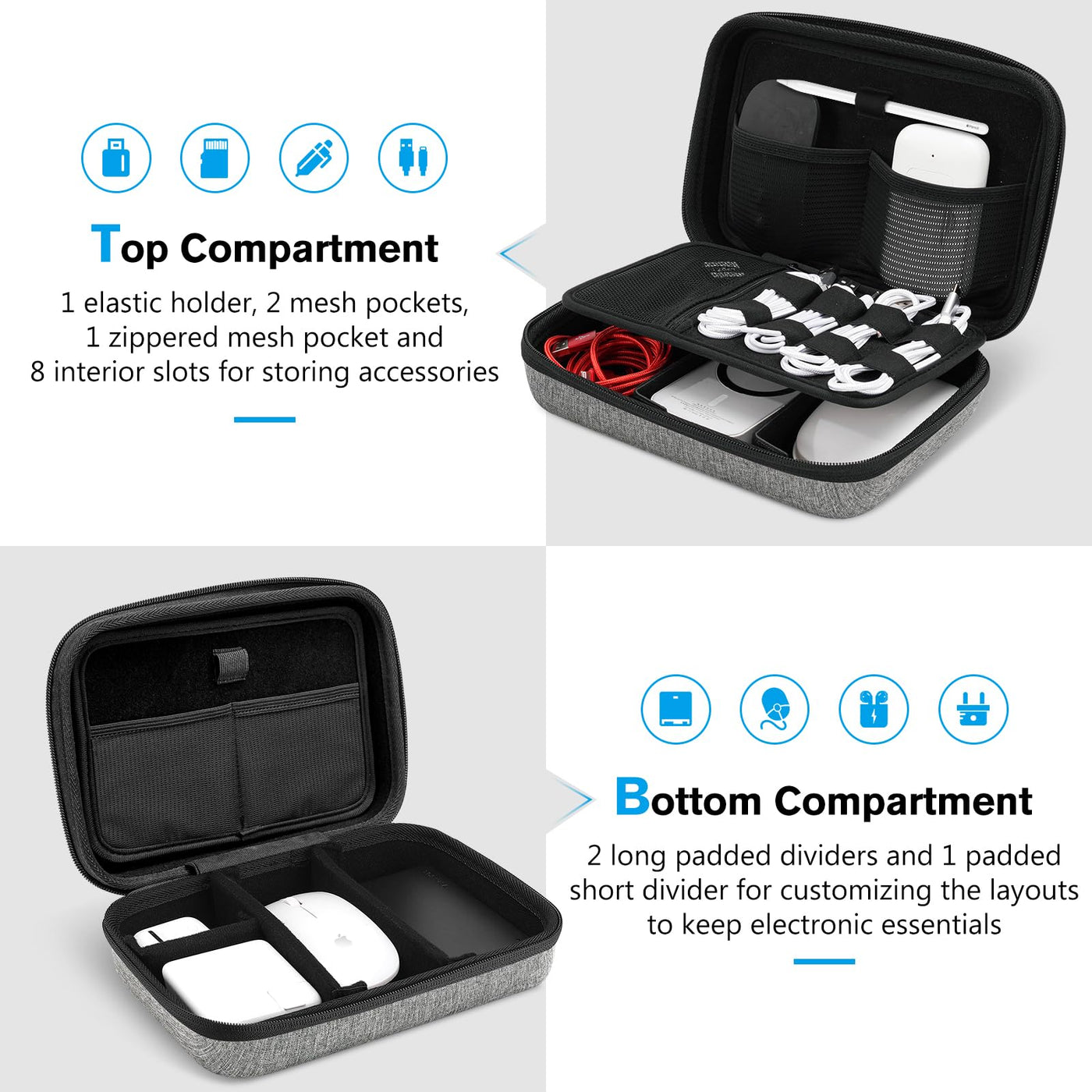 Top Compartment

1 elastic holder, 2 mesh pockets, 1 zippered mesh pocket and 8 interior slots for storing accessories

Bottom Compartment

2 long padded dividers and 1 padded short divider for customizing the layouts to keep electronic essentials